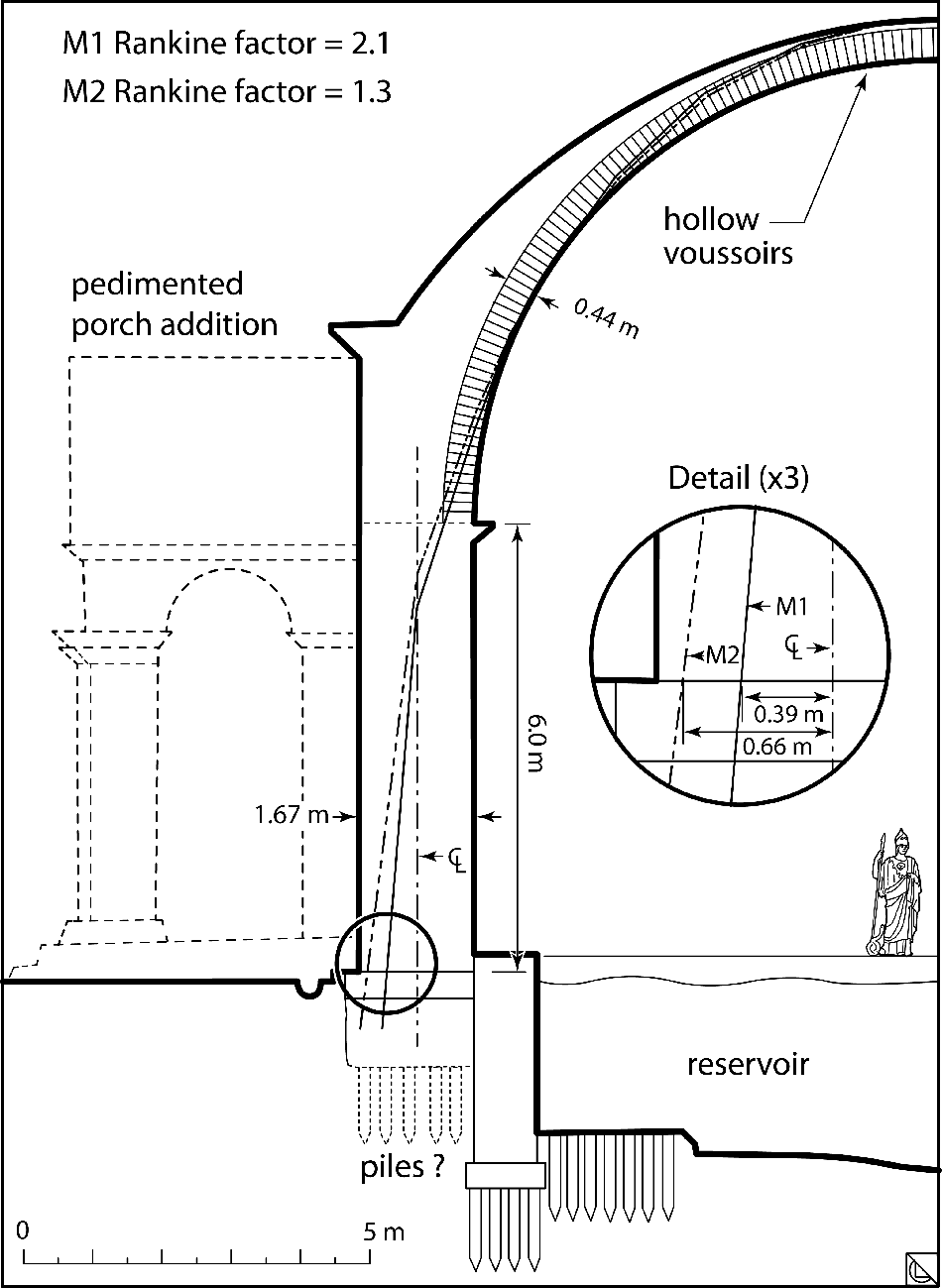 M1 Rankine factor = 2.1

M2 Rankine factor = 1.3

hollow voussoirs

pedimented porch addition

0.44 m

Detail (x3)

M1

M2

℄

0.39 m

0.66 m

6.0 m

1.67 m

℄

reservoir

piles ?

0

5 m