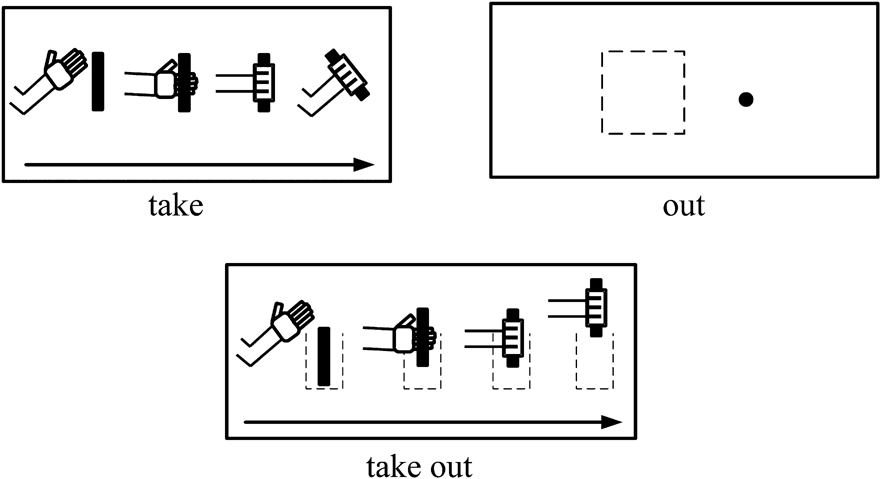 take

out

take out