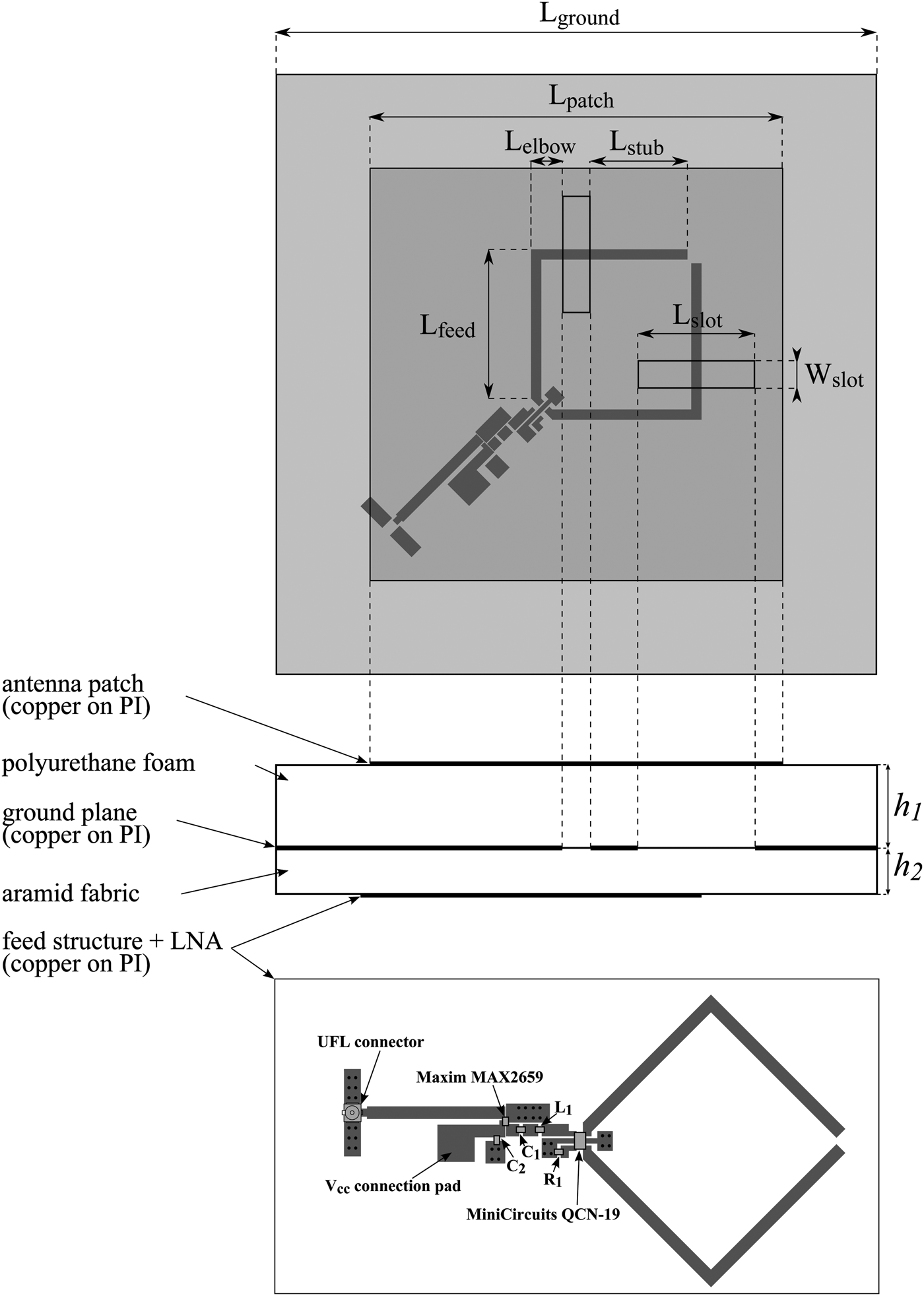 $L_{ground}$

$L_{patch}$

$L_{elbow}$

$L_{stub}$

$L_{feed}$

$L_{slot}$

$W_{slot}$

antenna patch (copper on PI)

polyurethane foam

ground plane (copper on PI)

aramid fabric

feed structure + LNA (copper on PI)

$h_1$

$h_2$

UFL connector

Maxim MAX2659

$L_1$

$C_1$

$C_2$

$R_1$

$V_{cc}$ connection pad

MiniCircuits QCN-19