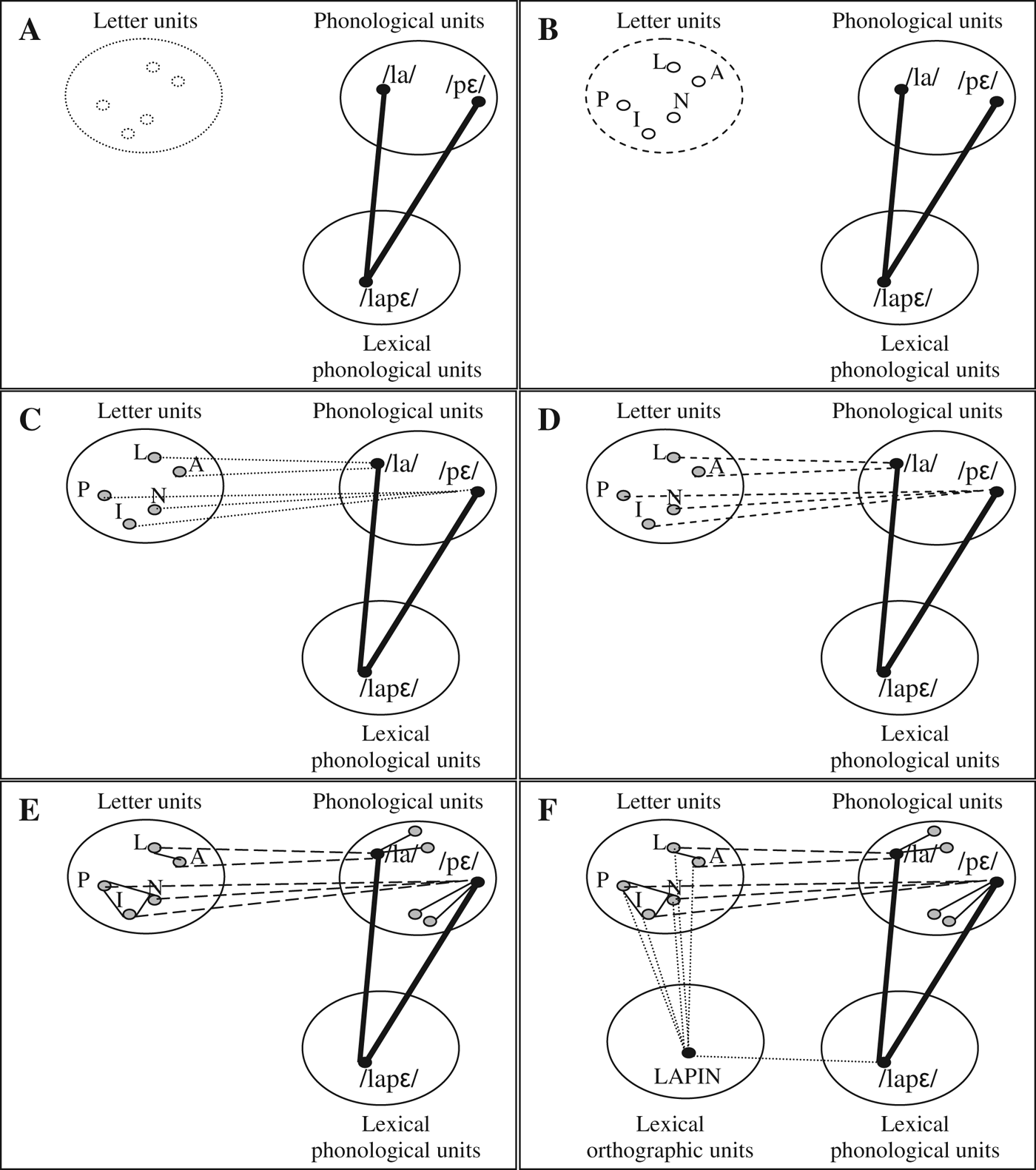 A
Letter units
Phonological units
/la/
/pɛ/
/lapɛ/
Lexical phonological units

B
Letter units
Phonological units
L
A
P
N
I
/la/
/pɛ/
/lapɛ/
Lexical phonological units

C
Letter units
Phonological units
L
A
P
N
I
/la/
/pɛ/
/lapɛ/
Lexical phonological units

D
Letter units
Phonological units
L
A
P
N
I
/la/
/pɛ/
/lapɛ/
Lexical phonological units

E
Letter units
Phonological units
L
A
P
N
I
/la/
/pɛ/
/lapɛ/
Lexical phonological units

F
Letter units
Phonological units
L
A
P
N
I
/la/
/pɛ/
LAPIN
/lapɛ/
Lexical orthographic units
Lexical phonological units