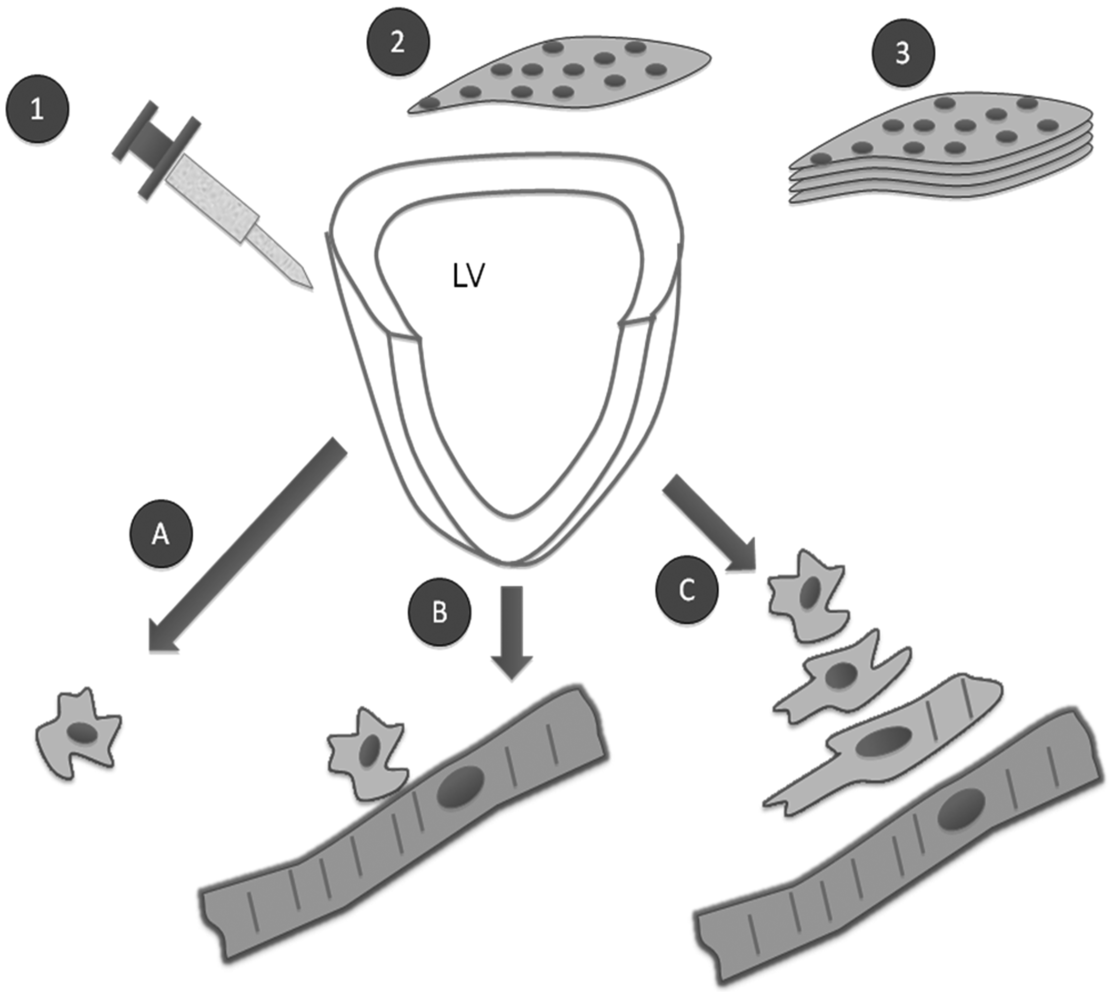 1

2

3

LV

A

B

C