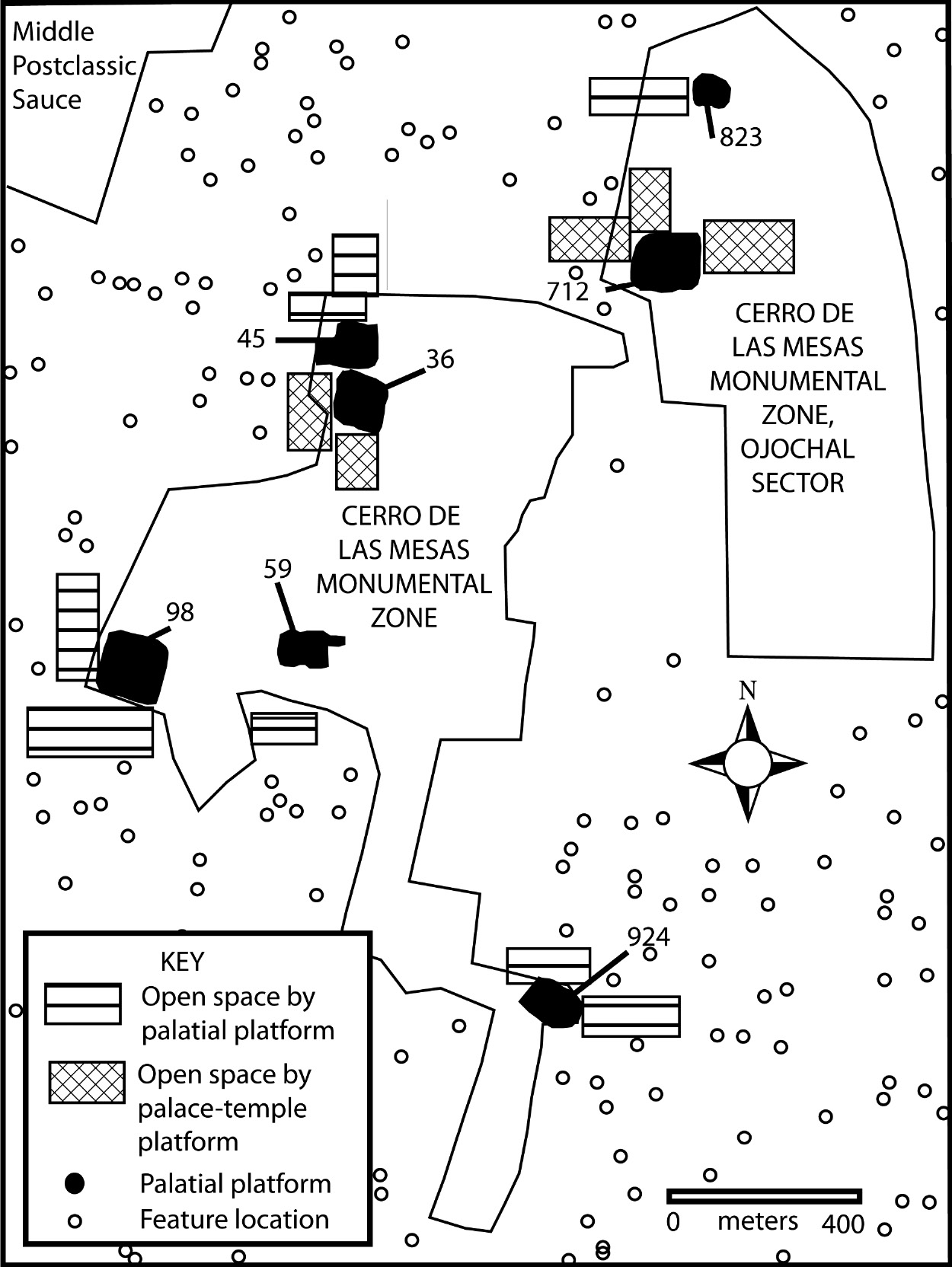 Middle Postclassic Sauce

823

712

CERRO DE LAS MESAS MONUMENTAL ZONE, OJOCHAL SECTOR

45

36

CERRO DE LAS MESAS MONUMENTAL ZONE

59

98

N

924

KEY
Open space by palatial platform
Open space by palace-temple platform
Palatial platform
Feature location

0 meters 400