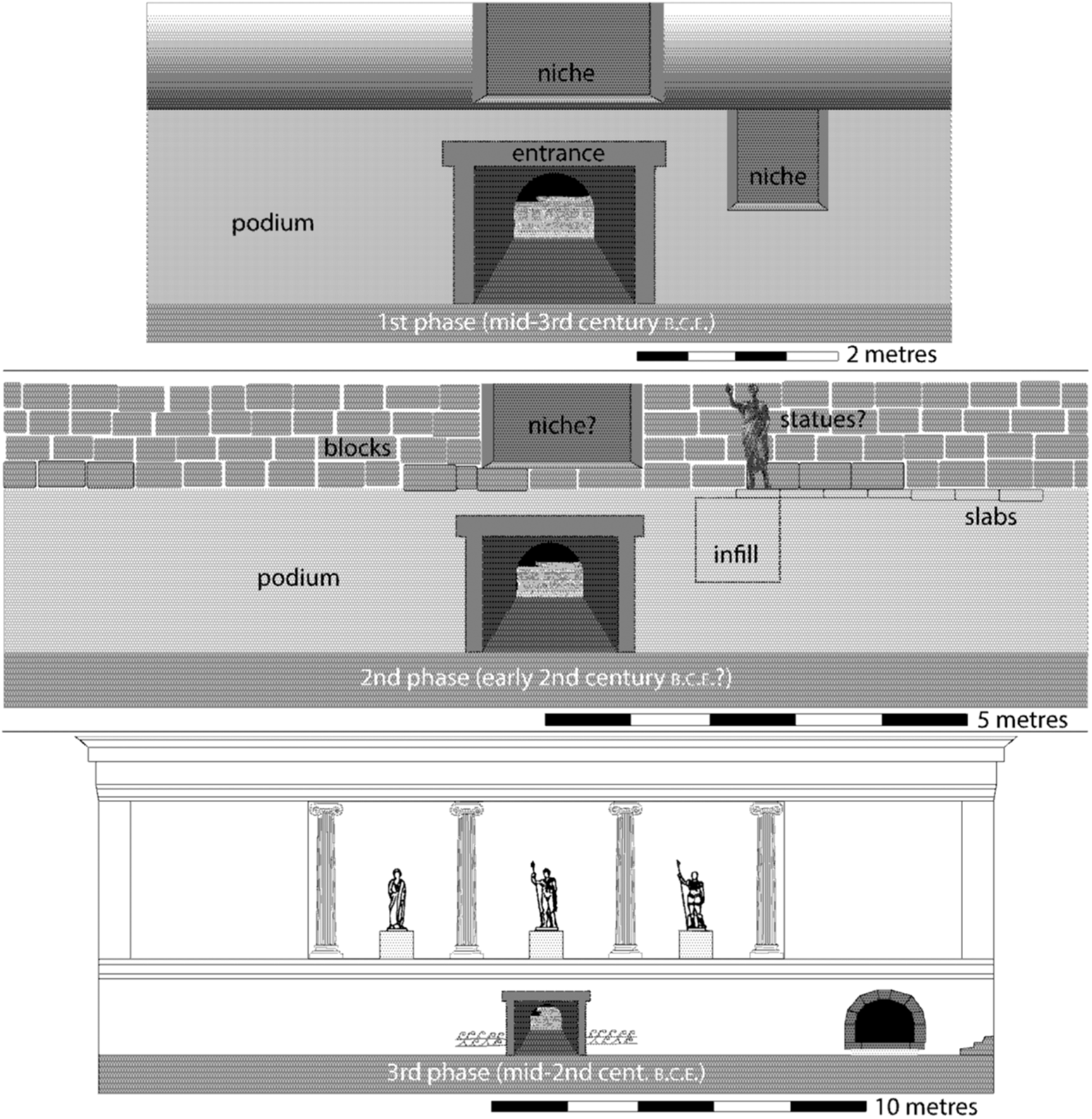 niche

entrance

niche

podium

1st phase (mid-3rd century B.C.E.)

2 metres

blocks

niche?

statues?

slabs

infill

podium

2nd phase (early 2nd century B.C.E.?)

5 metres

3rd phase (mid-2nd cent. B.C.E.)

10 metres