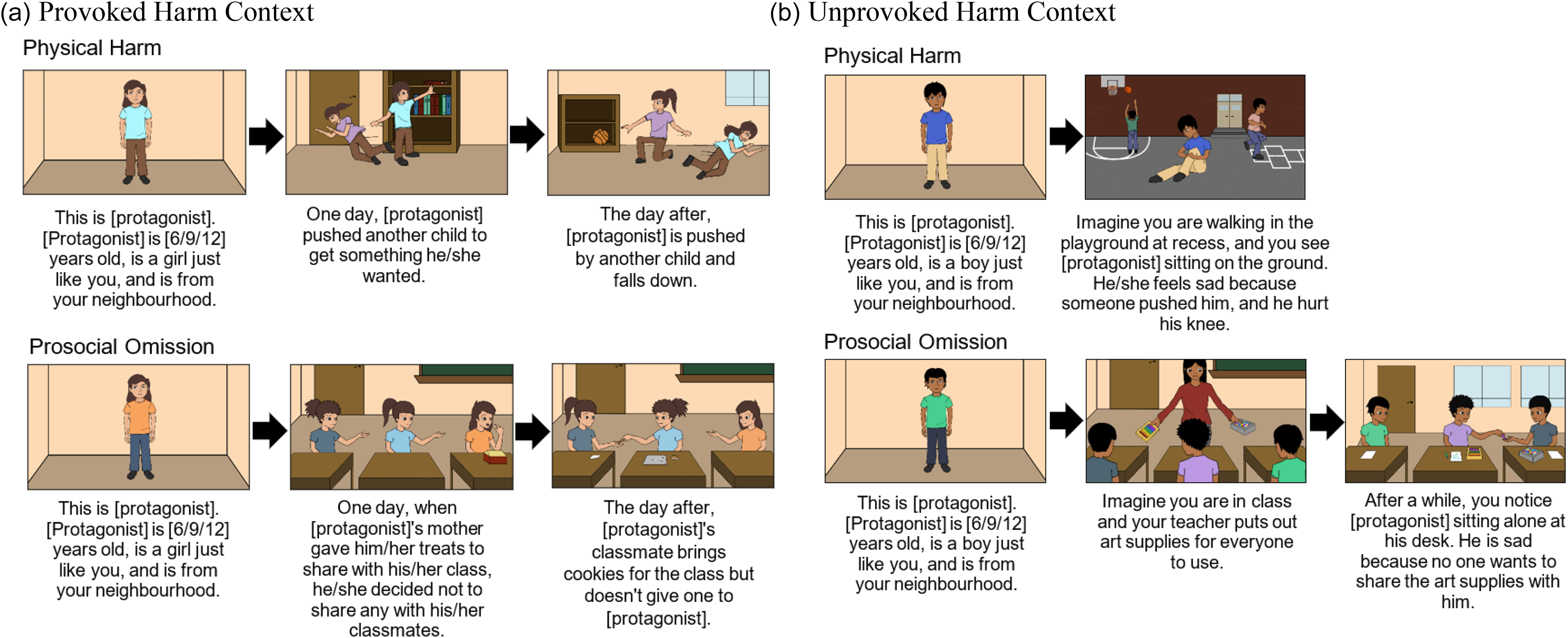 (a) Provoked Harm Context

Physical Harm

This is [protagonist]. [Protagonist] is [6/9/12] years old, is a girl just like you, and is from your neighbourhood.

One day, [protagonist] pushed another child to get something he/she wanted.

The day after, [protagonist] is pushed by another child and falls down.

Prosocial Omission

This is [protagonist]. [Protagonist] is [6/9/12] years old, is a girl just like you, and is from your neighbourhood.

One day, when [protagonist]'s mother gave him/her treats to share with his/her class, he/she decided not to share any with his/her classmates.

The day after, [protagonist]'s classmate brings cookies for the class but doesn't give one to [protagonist].

(b) Unprovoked Harm Context

Physical Harm

This is [protagonist]. [Protagonist] is [6/9/12] years old, is a boy just like you, and is from your neighbourhood.

Imagine you are walking in the playground at recess, and you see [protagonist] sitting on the ground. He/she feels sad because someone pushed him, and he hurt his knee.

Prosocial Omission

This is [protagonist]. [Protagonist] is [6/9/12] years old, is a boy just like you, and is from your neighbourhood.

Imagine you are in class and your teacher puts out art supplies for everyone to use.

After a while, you notice [protagonist] sitting alone at his desk. He is sad because no one wants to share the art supplies with him.