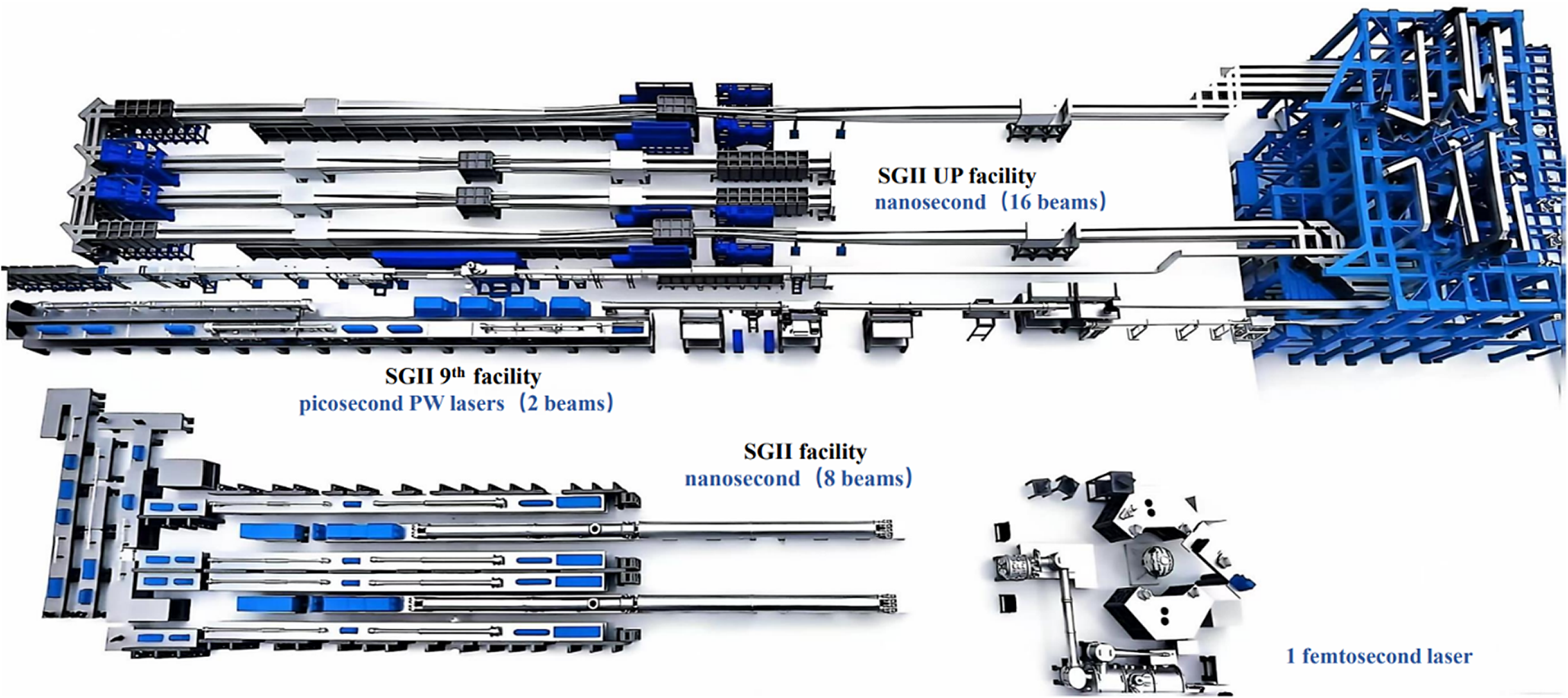 SGII UP facility
nanosecond（16 beams）

SGII 9$^{th}$ facility
picosecond PW lasers（2 beams）

SGII facility
nanosecond（8 beams）

1 femtosecond laser