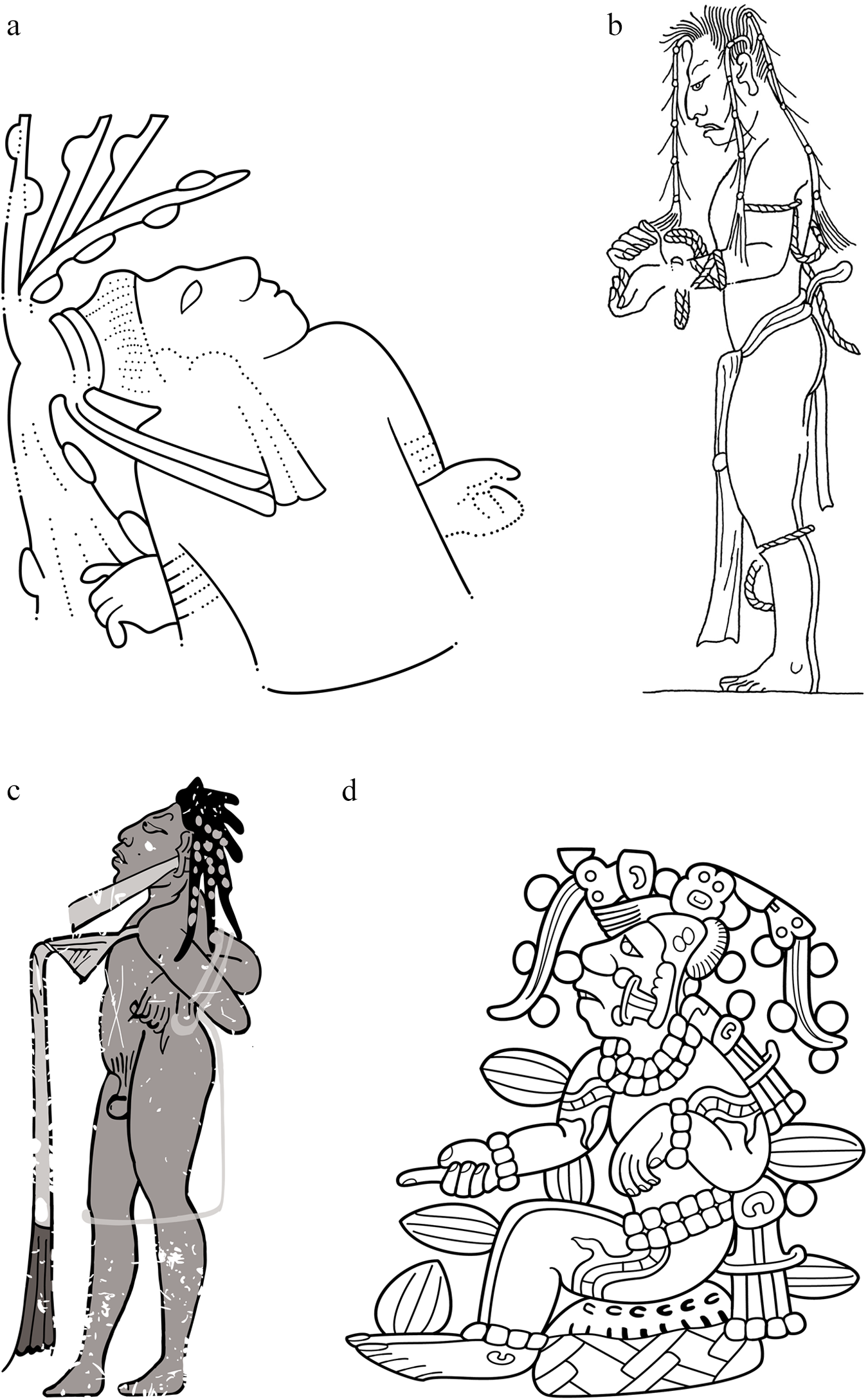 a

b

c

d