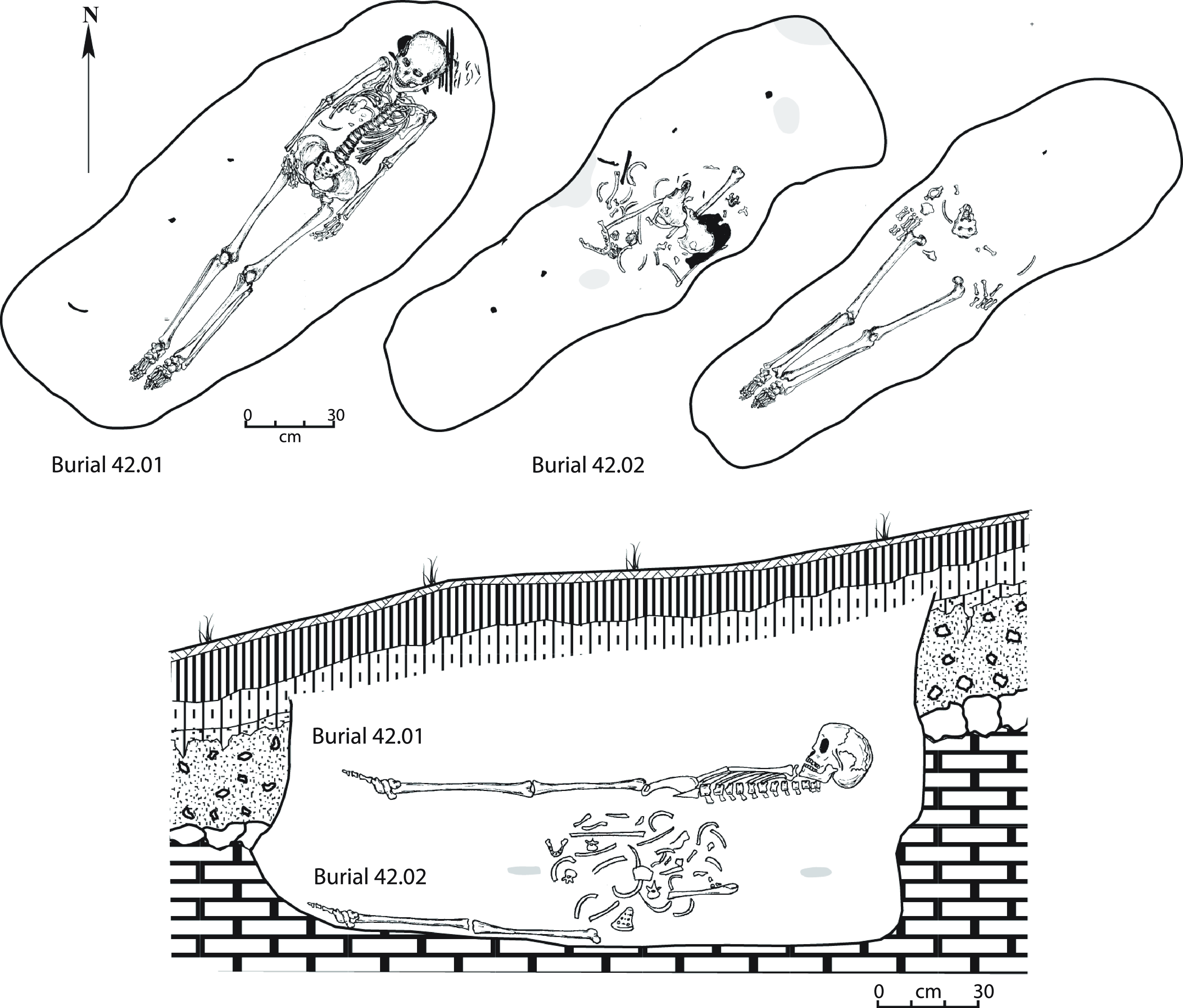 N

0 30
cm

Burial 42.01

Burial 42.02

Burial 42.01

Burial 42.02

0 cm 30