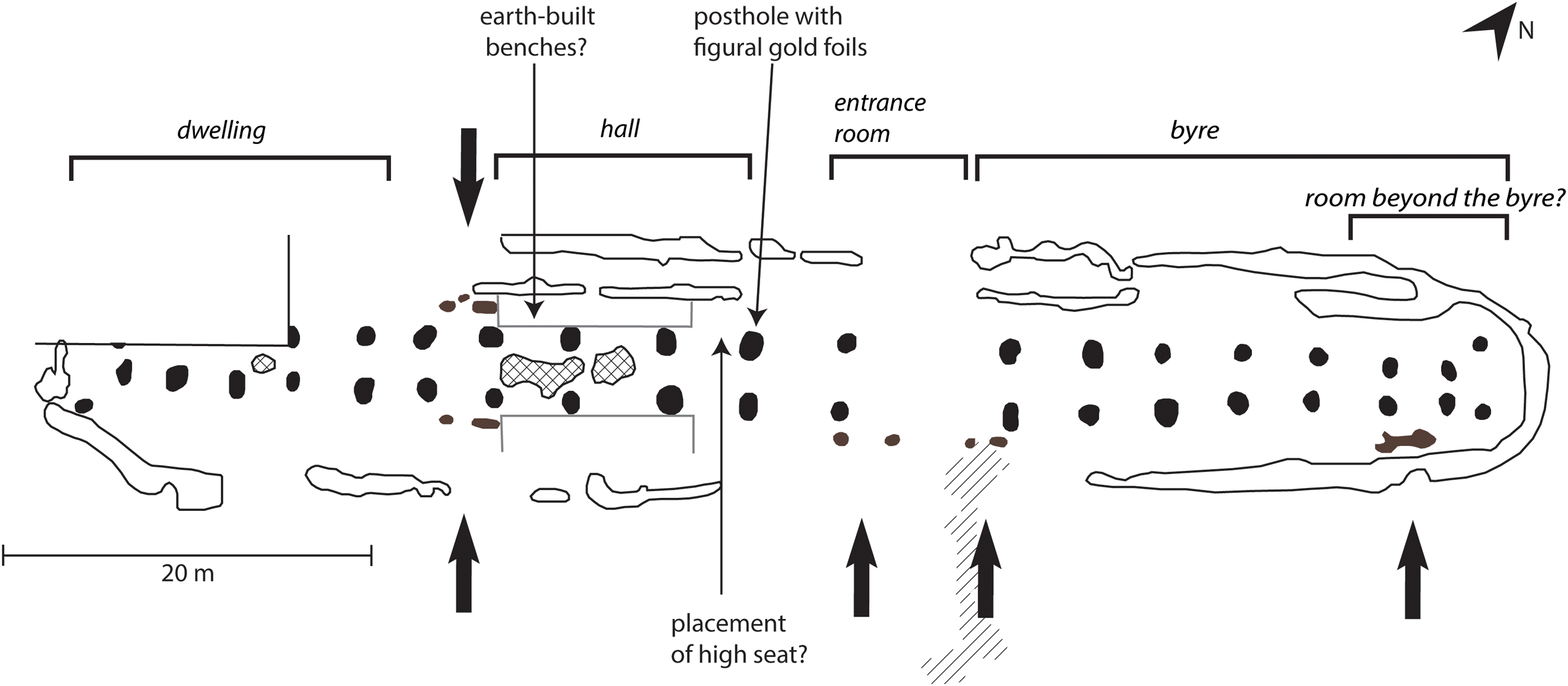 earth-built benches?

posthole with figural gold foils

N

dwelling

hall

entrance room

byre

room beyond the byre?

20 m

placement of high seat?