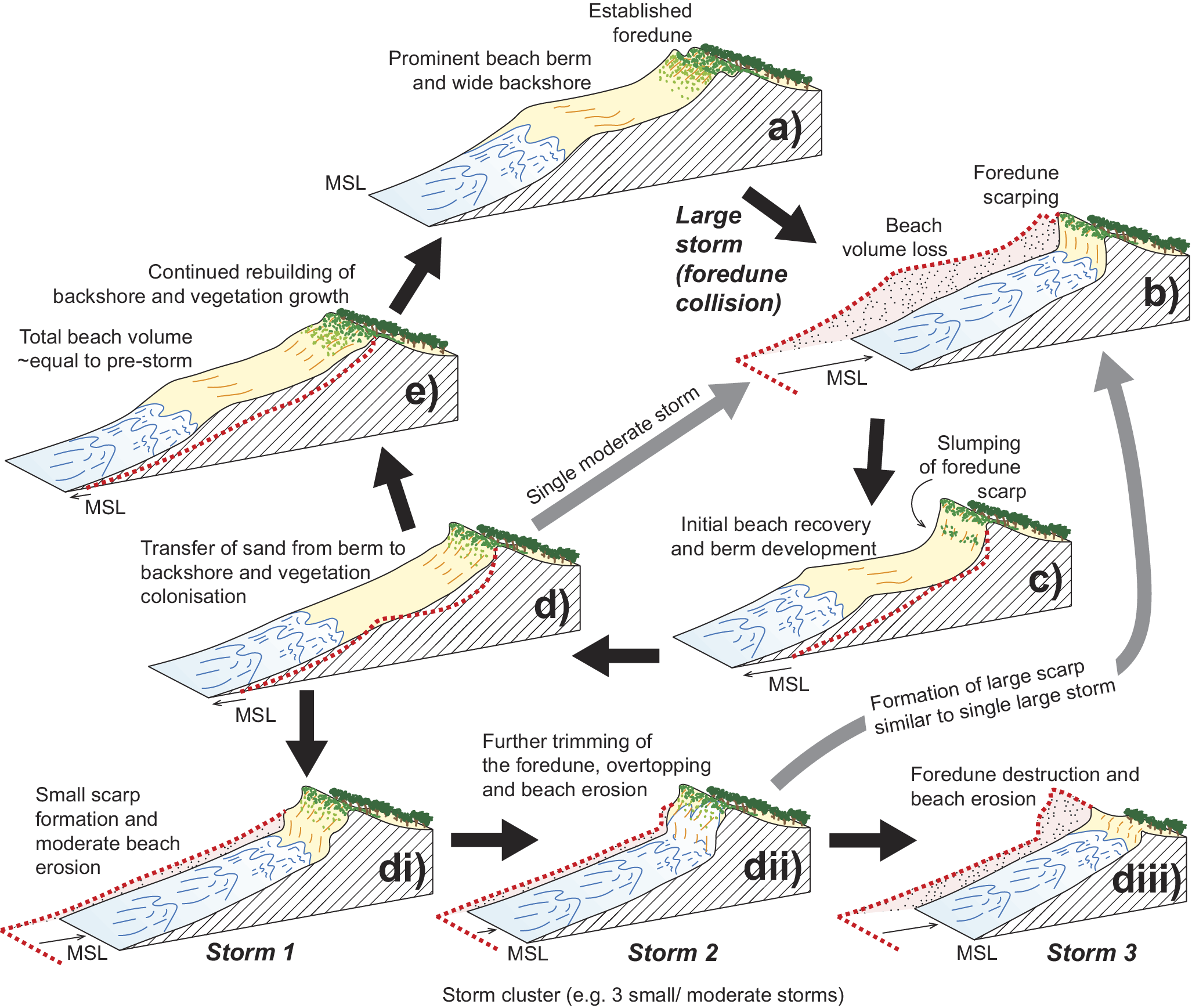 Established foredune

Prominent beach berm and wide backshore

a)

MSL

Large storm (foredune collision)

Foredune scarping

Beach volume loss

b)

MSL

Continued rebuilding of backshore and vegetation growth

Total beach volume ~equal to pre-storm

e)

MSL

Single moderate storm

Slumping of foredune scarp

Initial beach recovery and berm development

c)

MSL

Transfer of sand from berm to backshore and vegetation colonisation

d)

MSL

Formation of large scarp similar to single large storm

Small scarp formation and moderate beach erosion

di)

MSL

Storm 1

Further trimming of the foredune, overtopping and beach erosion

dii)

MSL

Storm 2

Foredune destruction and beach erosion

diii)

MSL

Storm 3

Storm cluster (e.g. 3 small/ moderate storms)