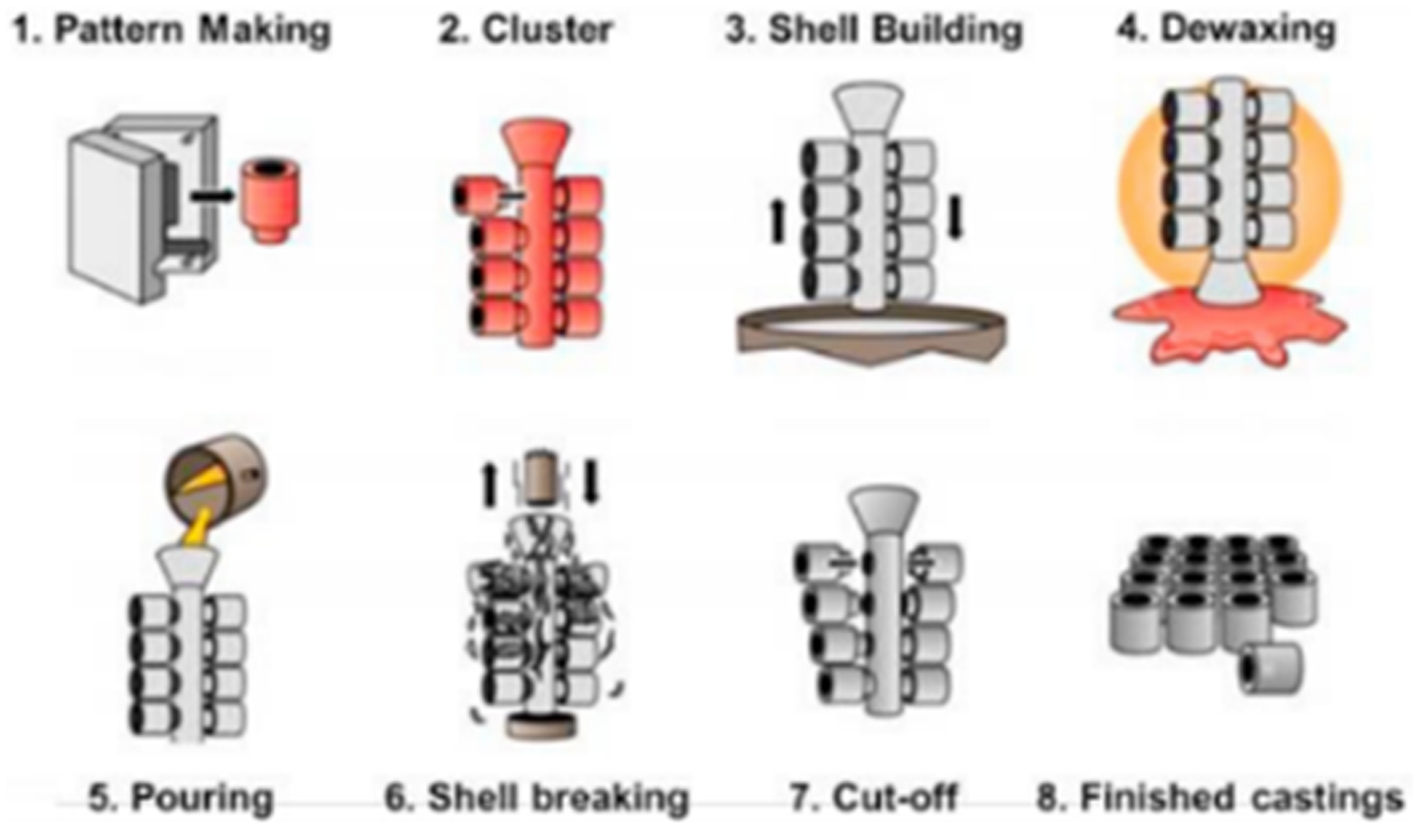 1. Pattern Making
2. Cluster
3. Shell Building
4. Dewaxing

5. Pouring
6. Shell breaking
7. Cut-off
8. Finished castings