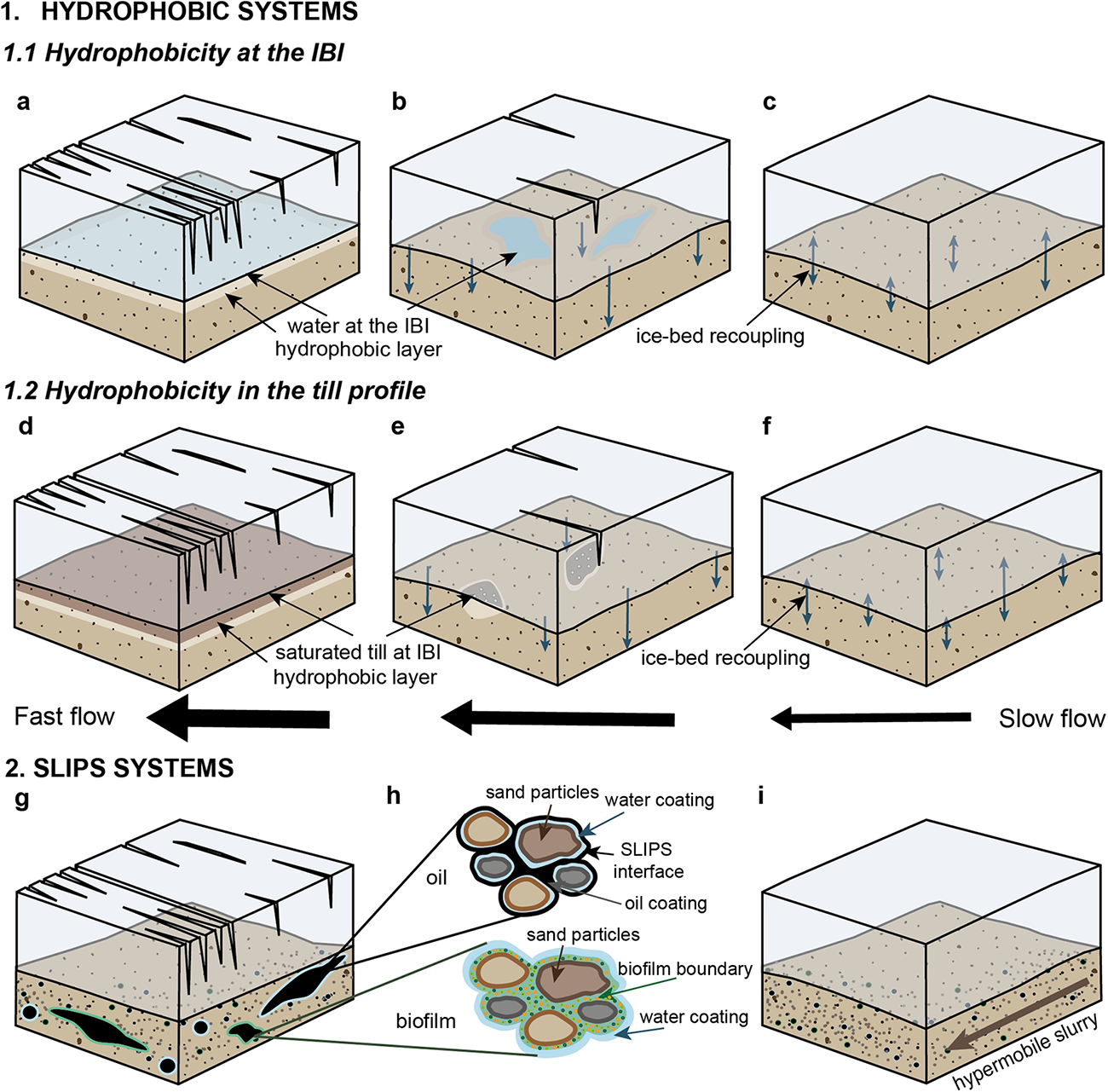 1. HYDROPHOBIC SYSTEMS

1.1 Hydrophobicity at the IBI

a

b

c

water at the IBI
hydrophobic layer

ice-bed recoupling

1.2 Hydrophobicity in the till profile

d

e

f

saturated till at IBI
hydrophobic layer

ice-bed recoupling

Fast flow

Slow flow

2. SLIPS SYSTEMS

g

h

i

sand particles

water coating

SLIPS interface

oil

oil coating

sand particles

biofilm boundary

biofilm

water coating

hypermobile slurry