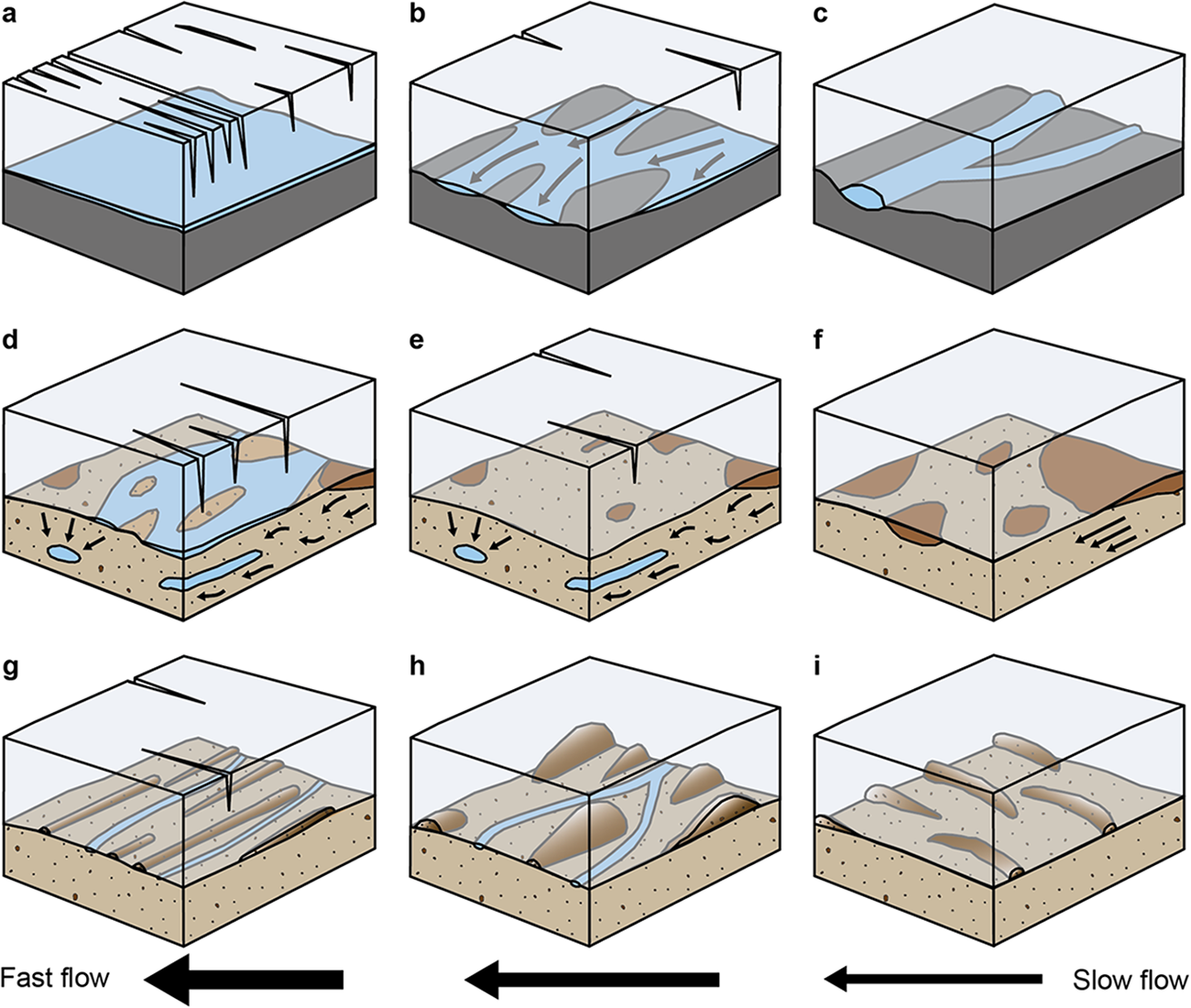 a
b
c
d
e
f
g
h
i
Fast flow
Slow flow