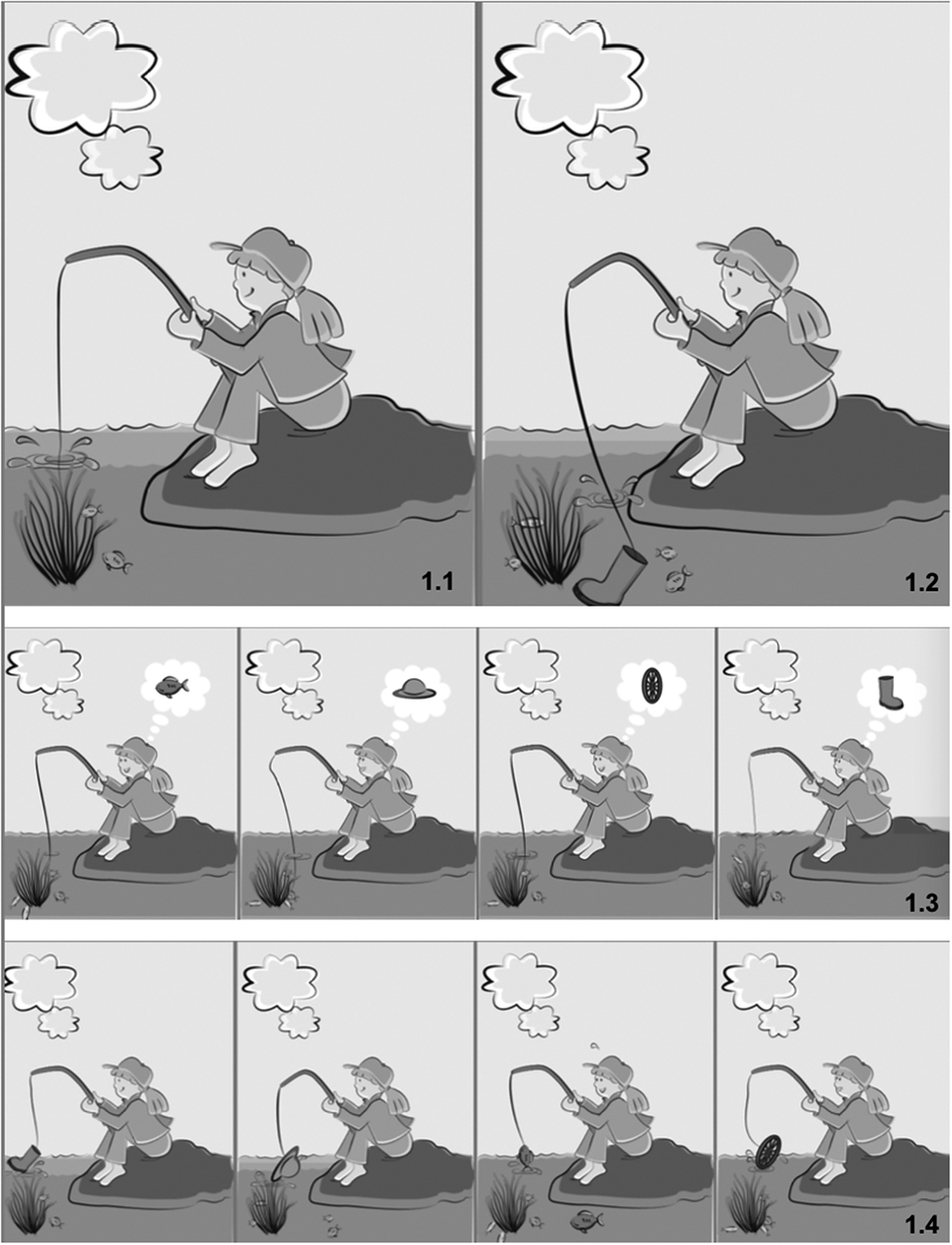 1.1

1.2

1.3

1.4