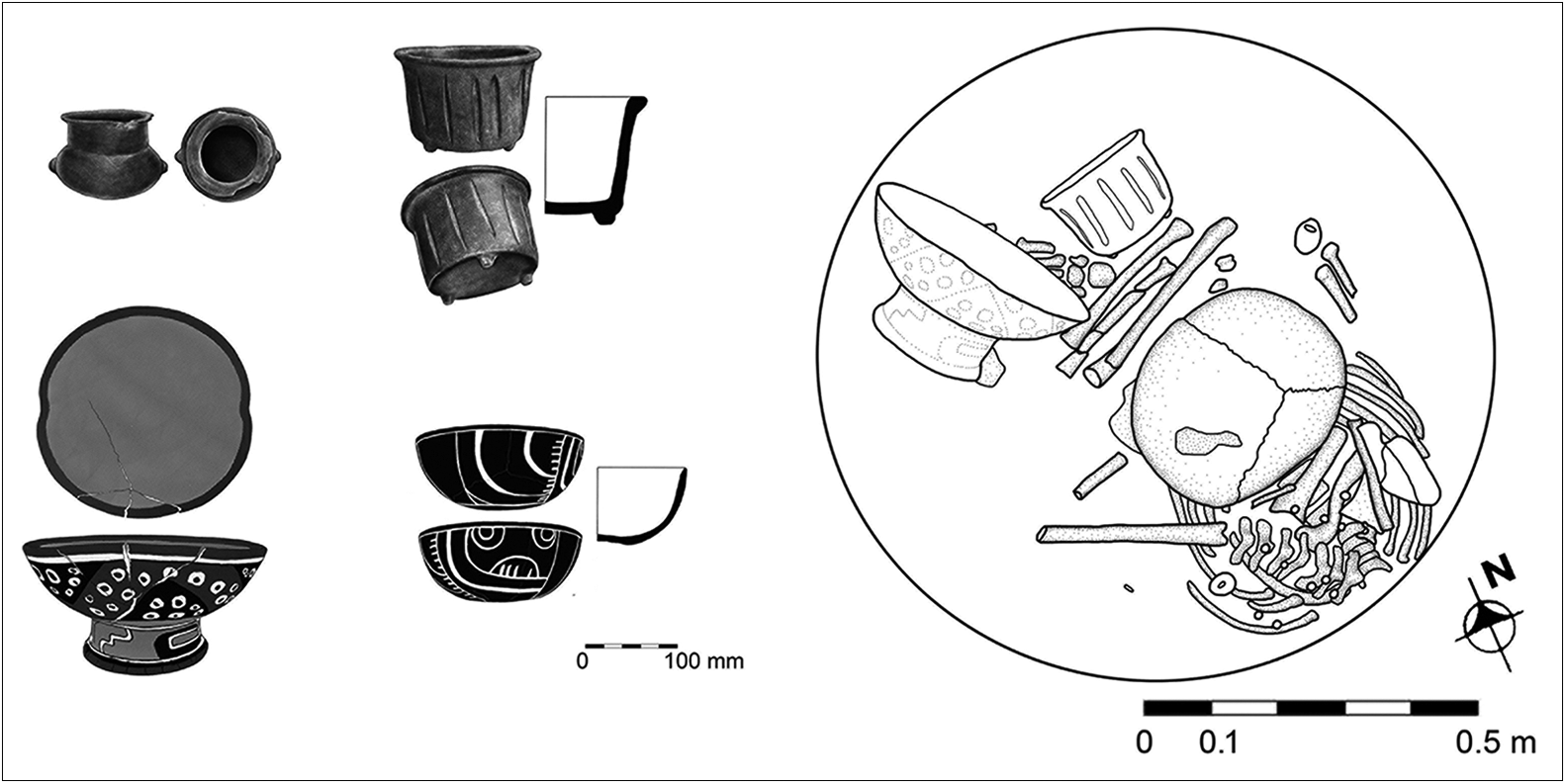 0 100 mm

N

0 0.1 0.5 m