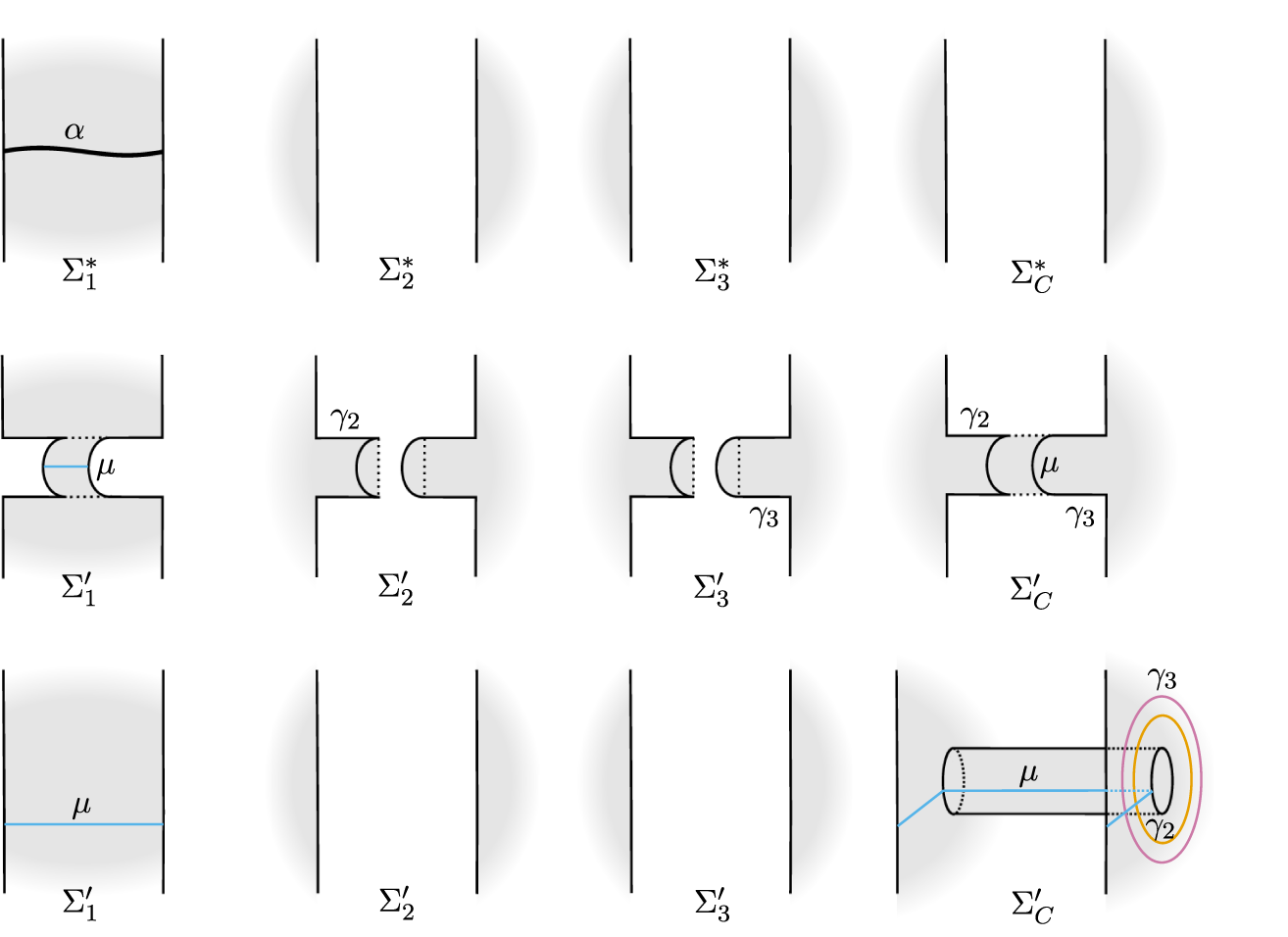 $\alpha$

$\Sigma_1^*$ $\Sigma_2^*$ $\Sigma_3^*$ $\Sigma_C^*$

$\mu$ $\gamma_2$ $\gamma_3$ $\gamma_2$ $\mu$ $\gamma_3$

$\Sigma_1'$ $\Sigma_2'$ $\Sigma_3'$ $\Sigma_C'$

$\mu$ $\gamma_3$ $\mu$ $\gamma_2$

$\Sigma_1'$ $\Sigma_2'$ $\Sigma_3'$ $\Sigma_C'$