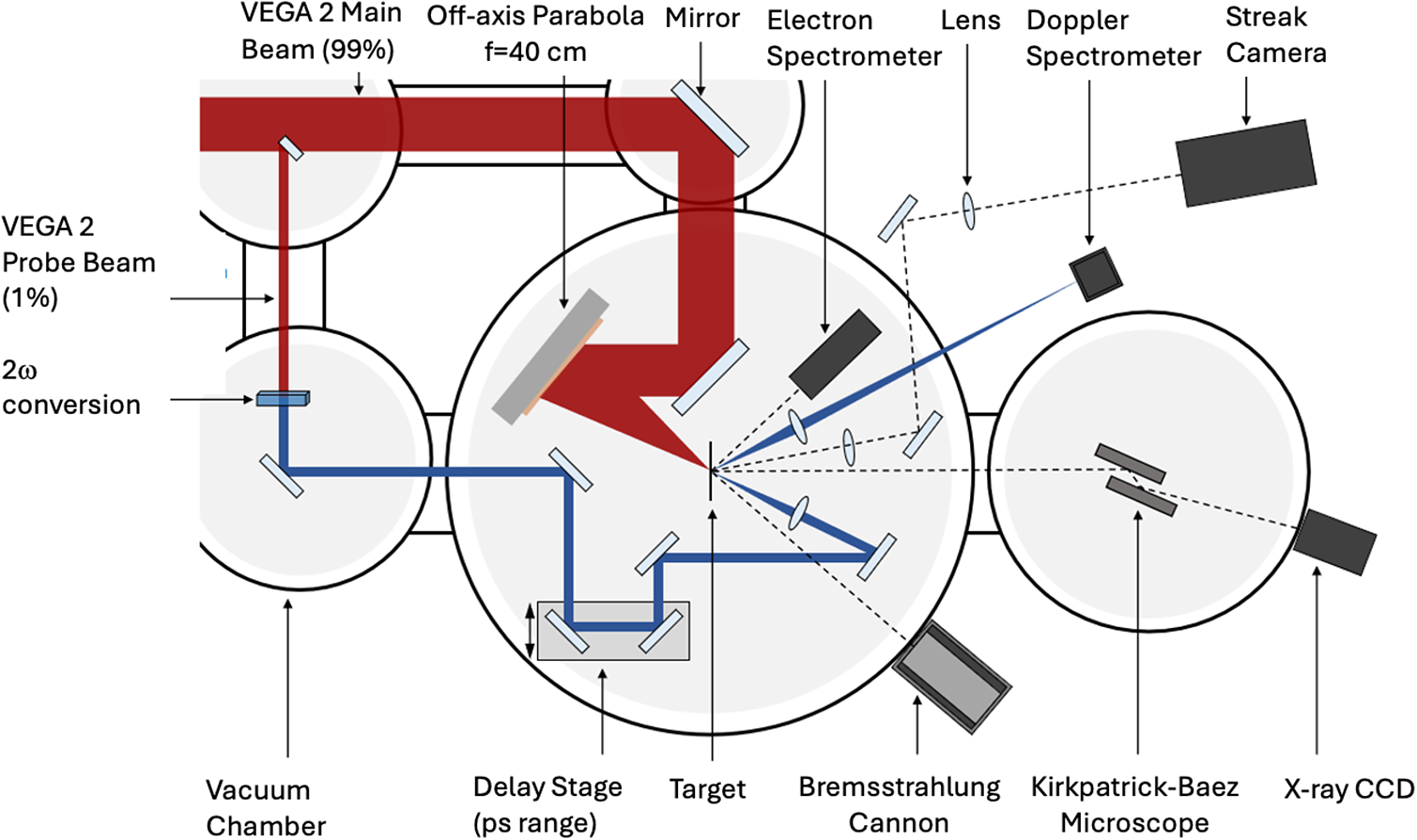 VEGA 2 Main Beam (99%)

Off-axis Parabola f=40 cm

Mirror

Electron Spectrometer

Lens

Doppler Spectrometer

Streak Camera

VEGA 2 Probe Beam (1%)

2ω conversion

Vacuum Chamber

Delay Stage (ps range)

Target

Bremsstrahlung Cannon

Kirkpatrick-Baez Microscope

X-ray CCD