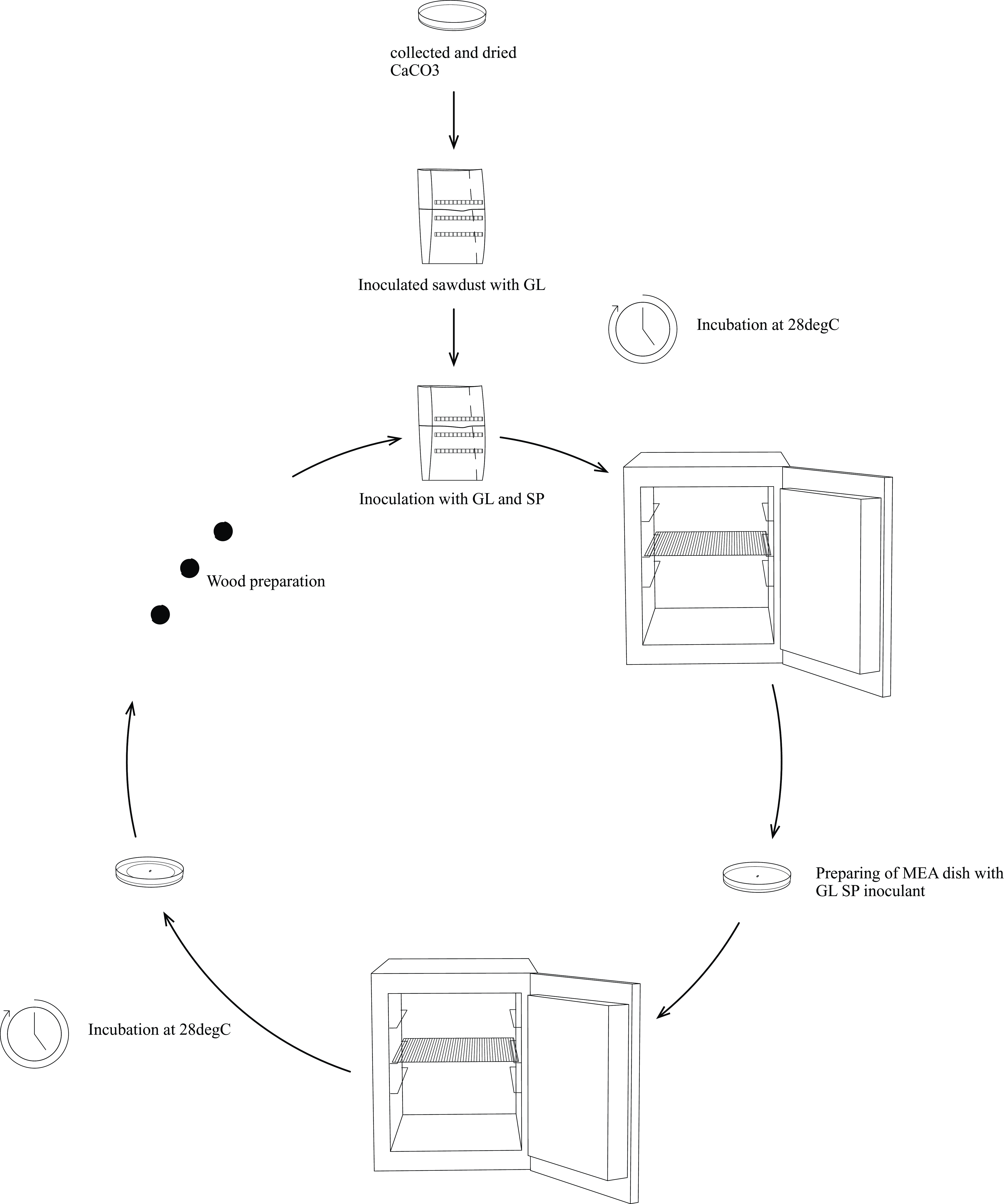 collected and dried CaCO3

Inoculated sawdust with GL

Incubation at 28degC

Inoculation with GL and SP

Wood preparation

Preparing of MEA dish with GL SP inoculant

Incubation at 28degC