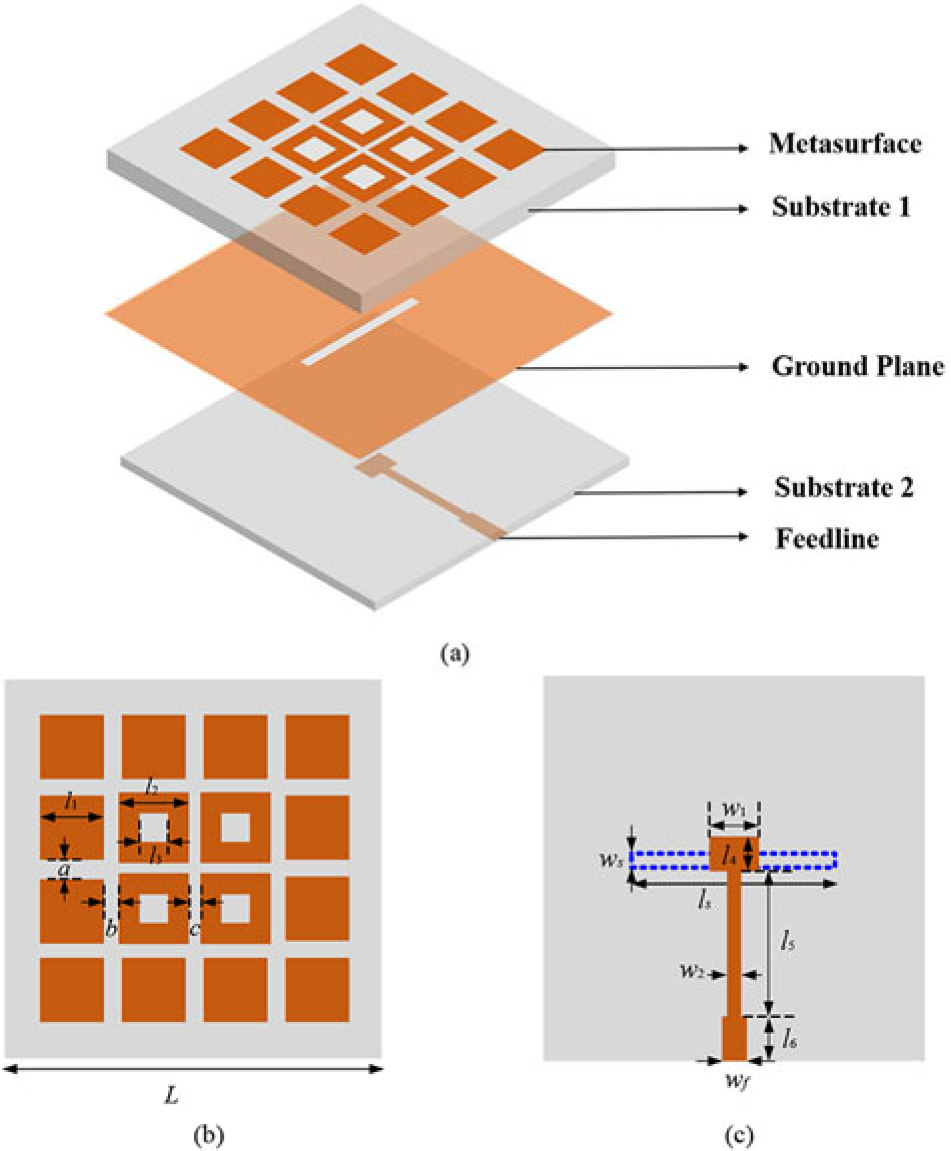 Metasurface

Substrate 1

Ground Plane

Substrate 2

Feedline

(a)

$l_1$ $l_2$ $l_3$ $a$ $b$ $c$

$L$

(b)

$w_1$ $w_s$ $l_4$ $l_s$ $l_5$ $w_2$ $l_6$ $w_f$

(c)