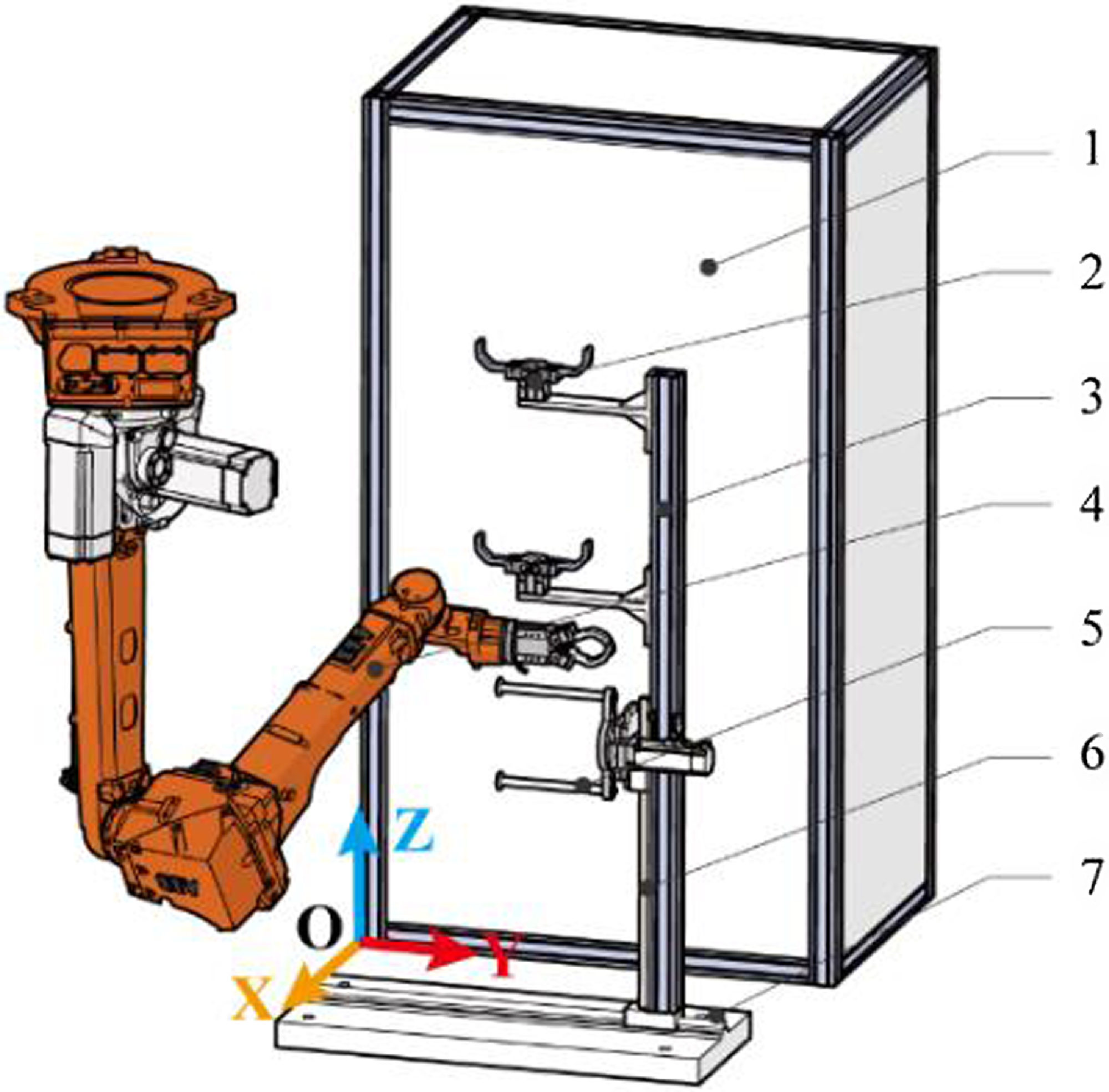 1
2
3
4
5
6
7
Z
O
Y
X