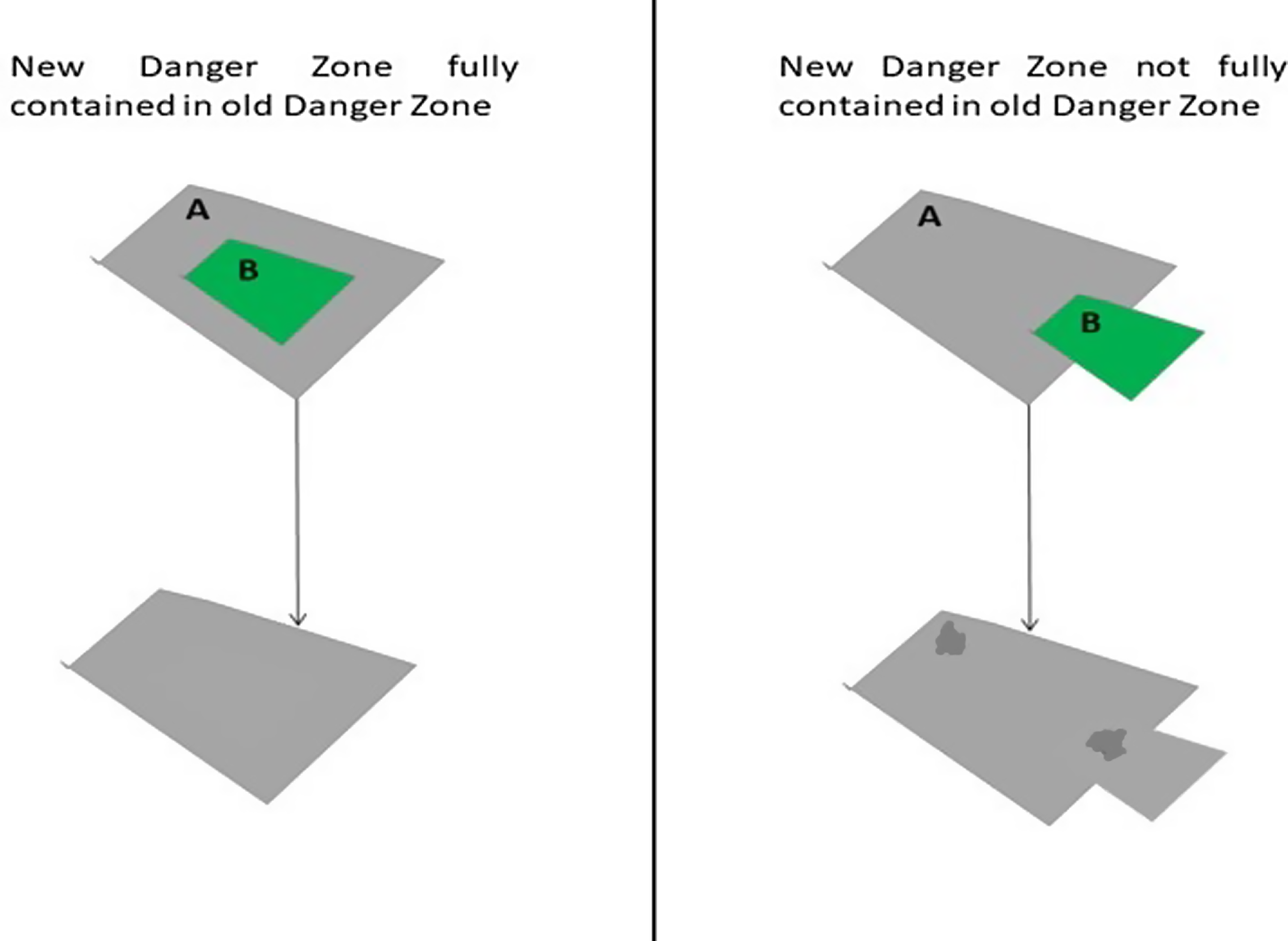 New Danger Zone fully contained in old Danger Zone

A

B

New Danger Zone not fully contained in old Danger Zone

A

B