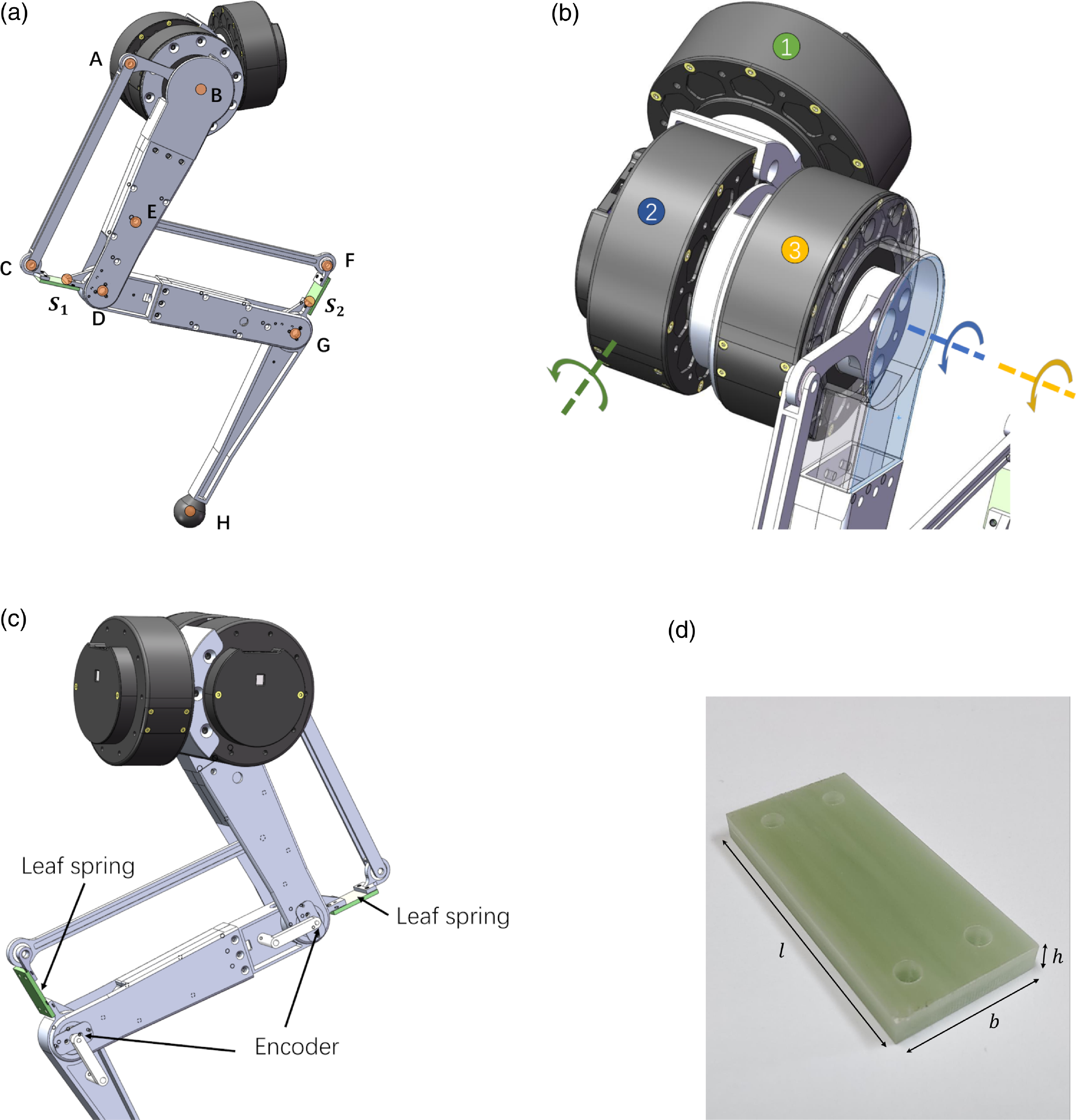 (a)

A
B
E
C
F
$S_1$
D
$S_2$
G
H

(b)

1
2
3

(c)

Leaf spring
Leaf spring
Encoder

(d)

$l$
$h$
$b$