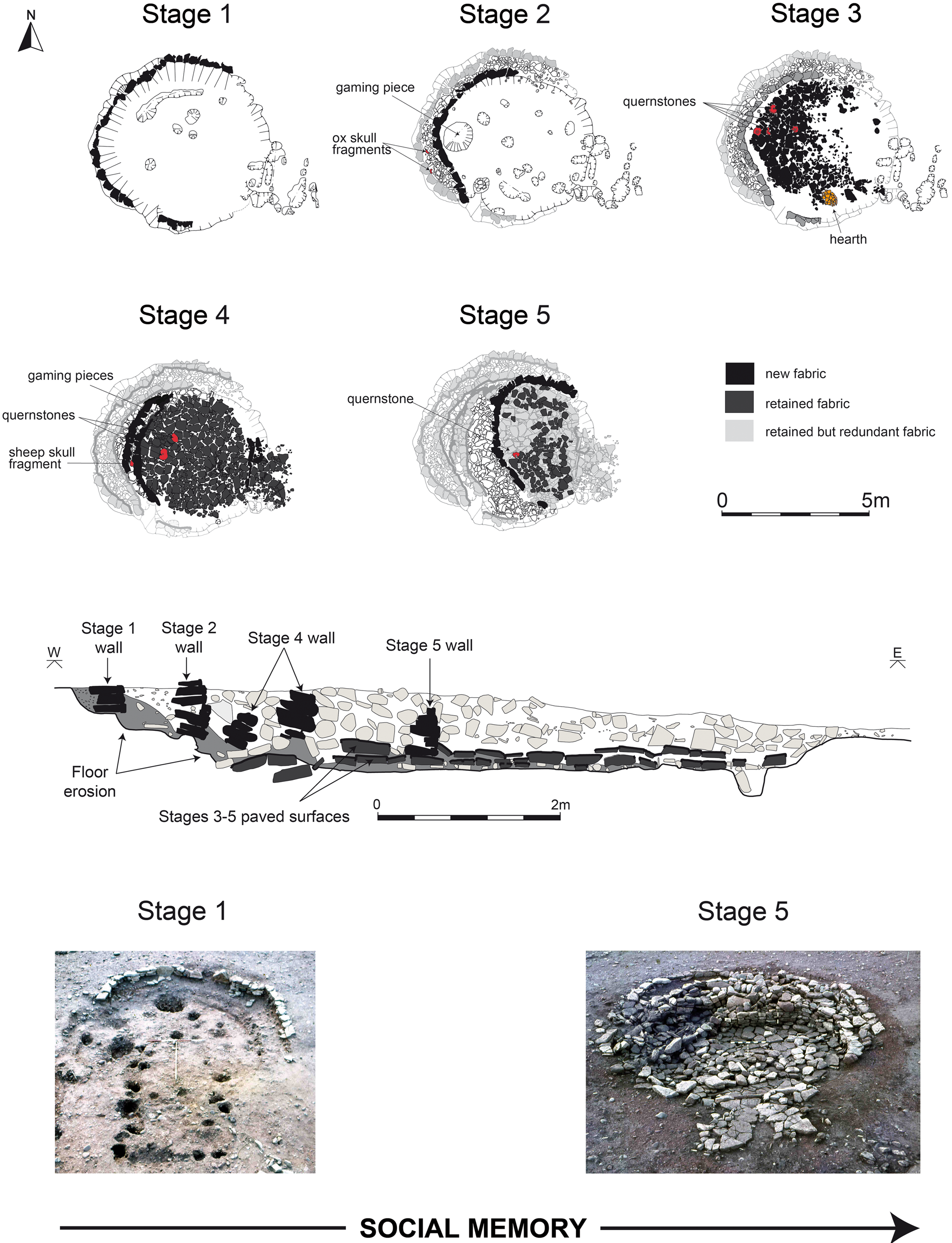 N

Stage 1

Stage 2

gaming piece

ox skull fragments

Stage 3

quernstones

hearth

Stage 4

gaming pieces

quernstones

sheep skull fragment

Stage 5

quernstone

new fabric

retained fabric

retained but redundant fabric

0 5m

W

E

Stage 1 wall

Stage 2 wall

Stage 4 wall

Stage 5 wall

Floor erosion

Stages 3-5 paved surfaces

0 2m

Stage 1

Stage 5

SOCIAL MEMORY