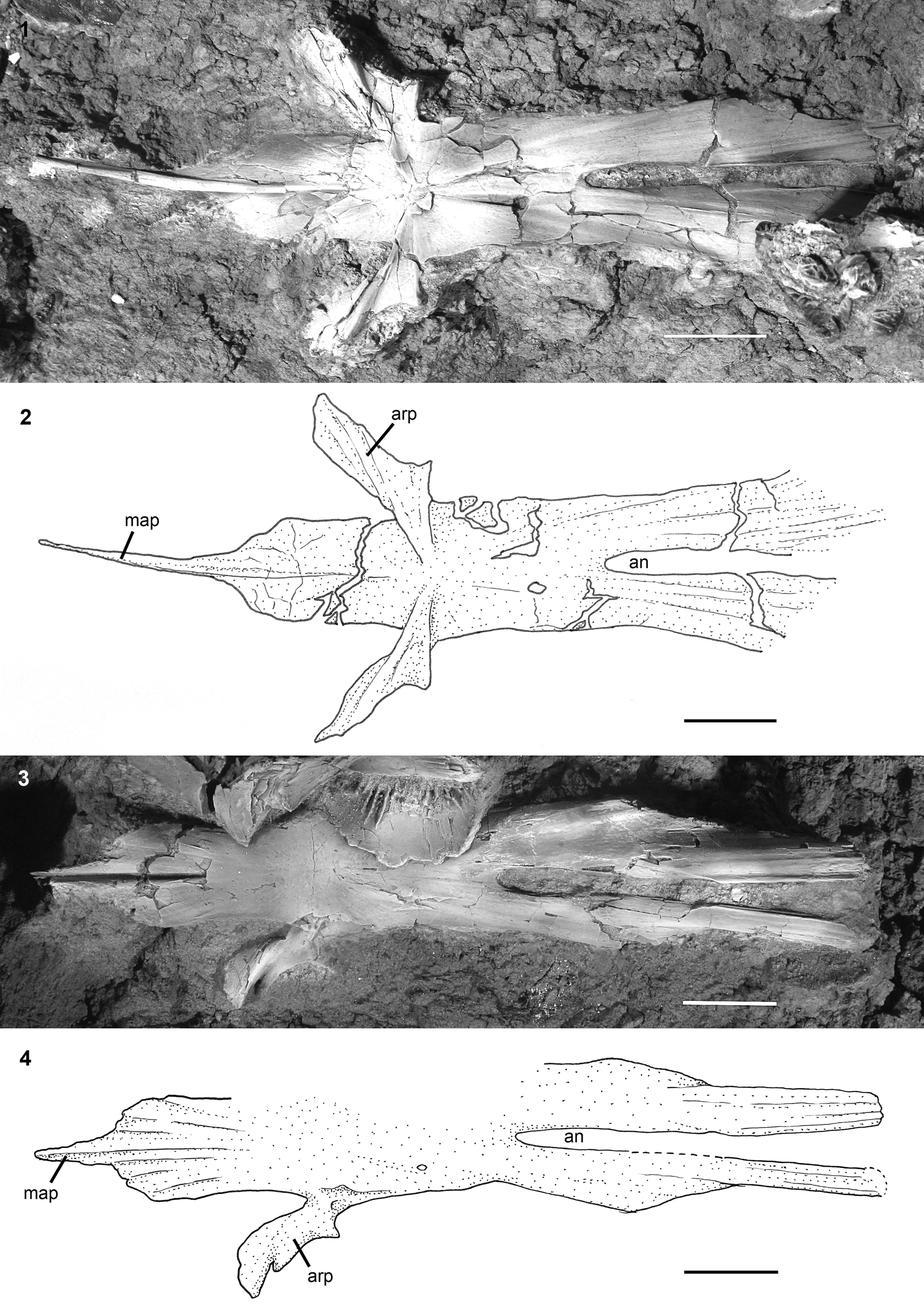 1

2
arp
map
an

3

4
an
map
arp