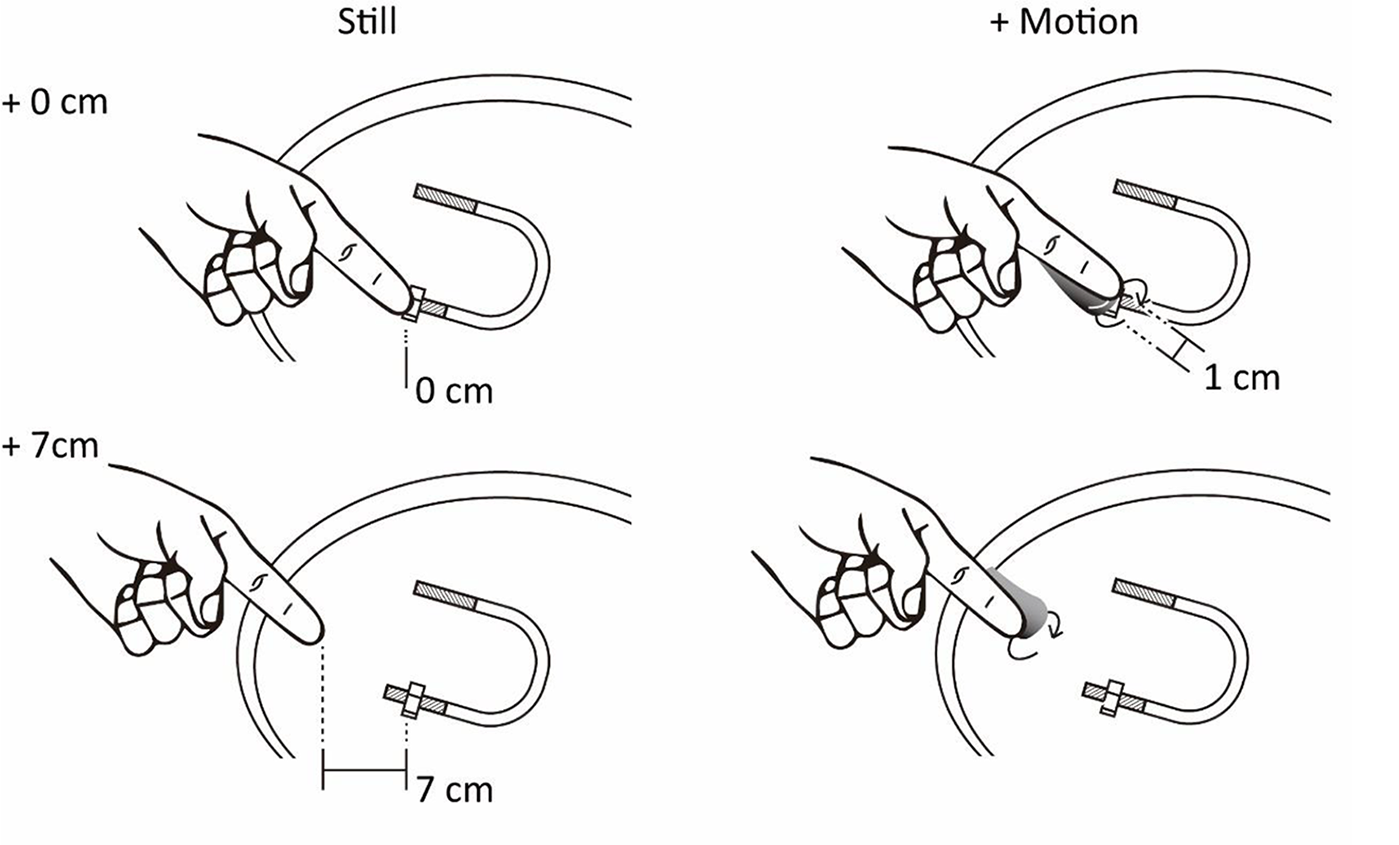 Still

+ Motion

+ 0 cm

0 cm

1 cm

+ 7cm

7 cm