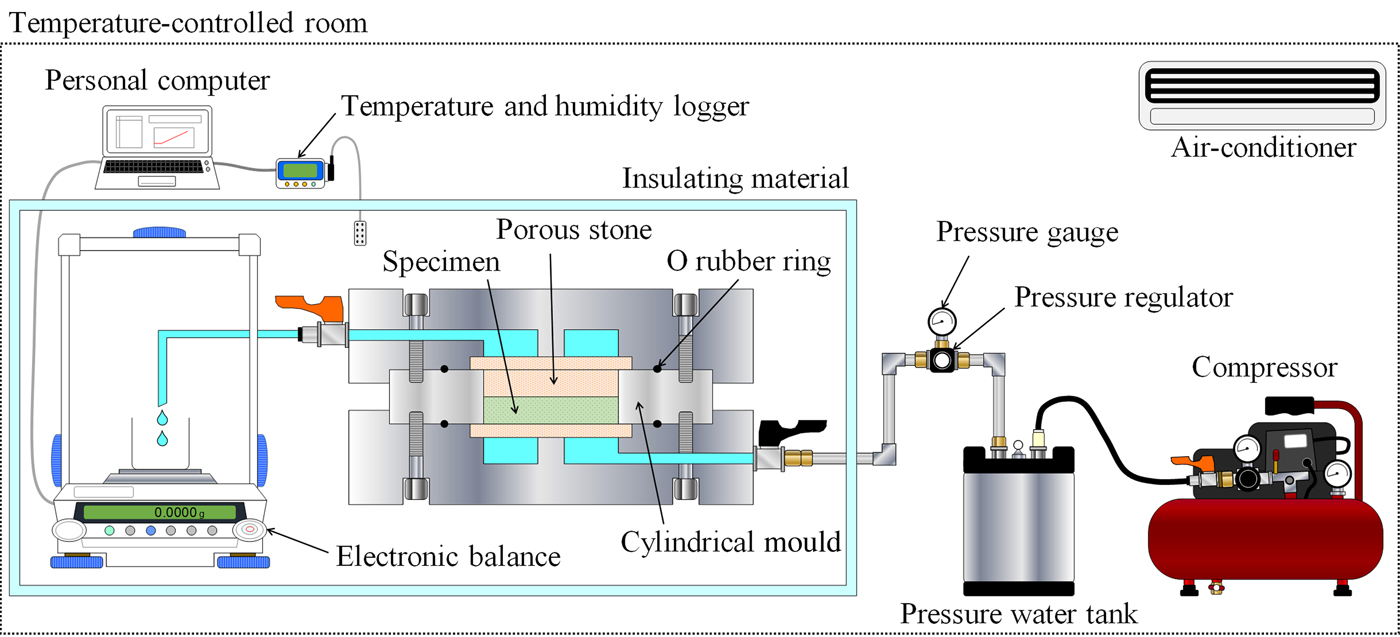 Temperature-controlled room

Personal computer

Temperature and humidity logger

Air-conditioner

Insulating material

Porous stone

Specimen

O rubber ring

Pressure gauge

Pressure regulator

Compressor

0.0000 g

Electronic balance

Cylindrical mould

Pressure water tank