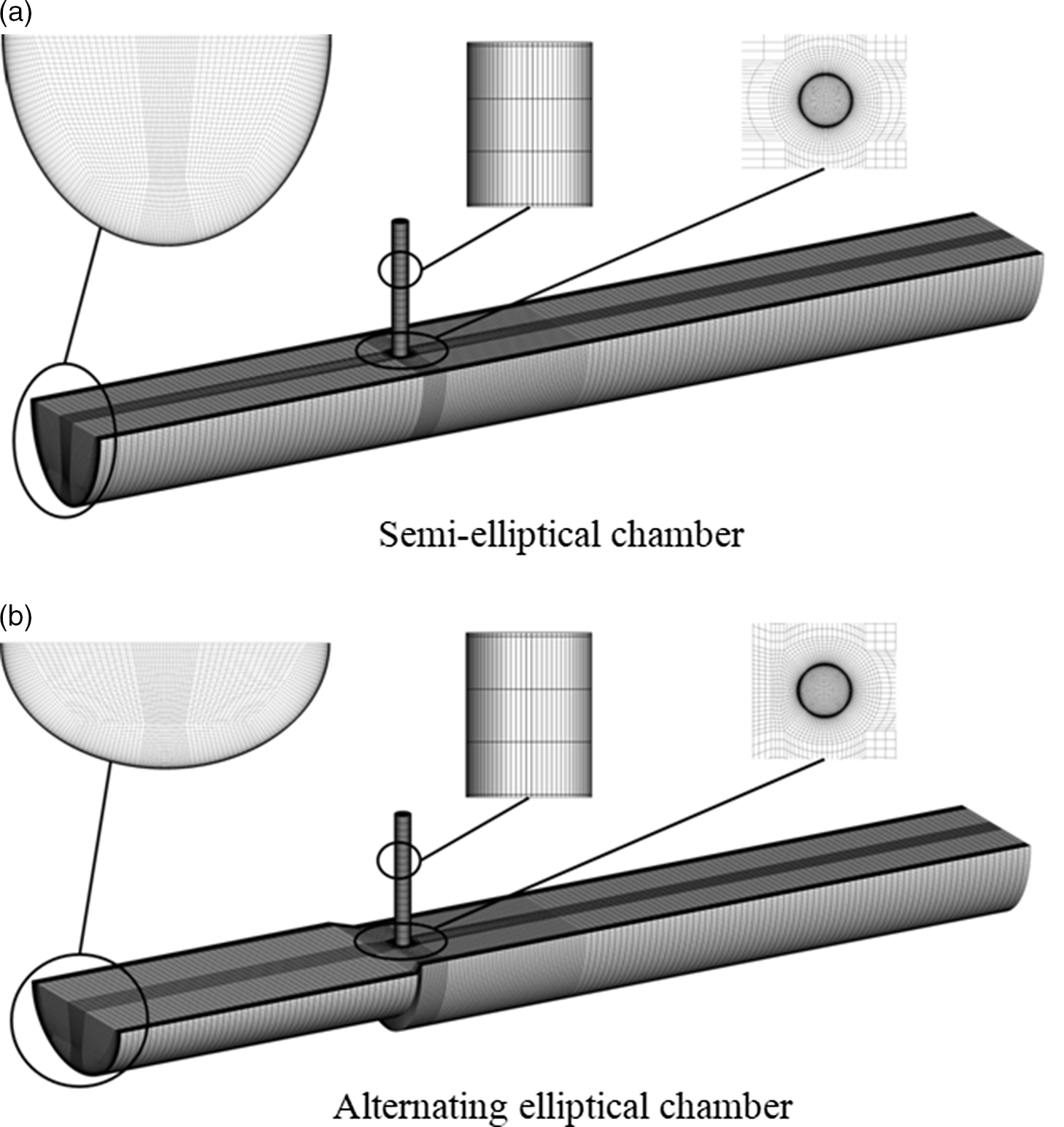 (a)

Semi-elliptical chamber

(b)

Alternating elliptical chamber