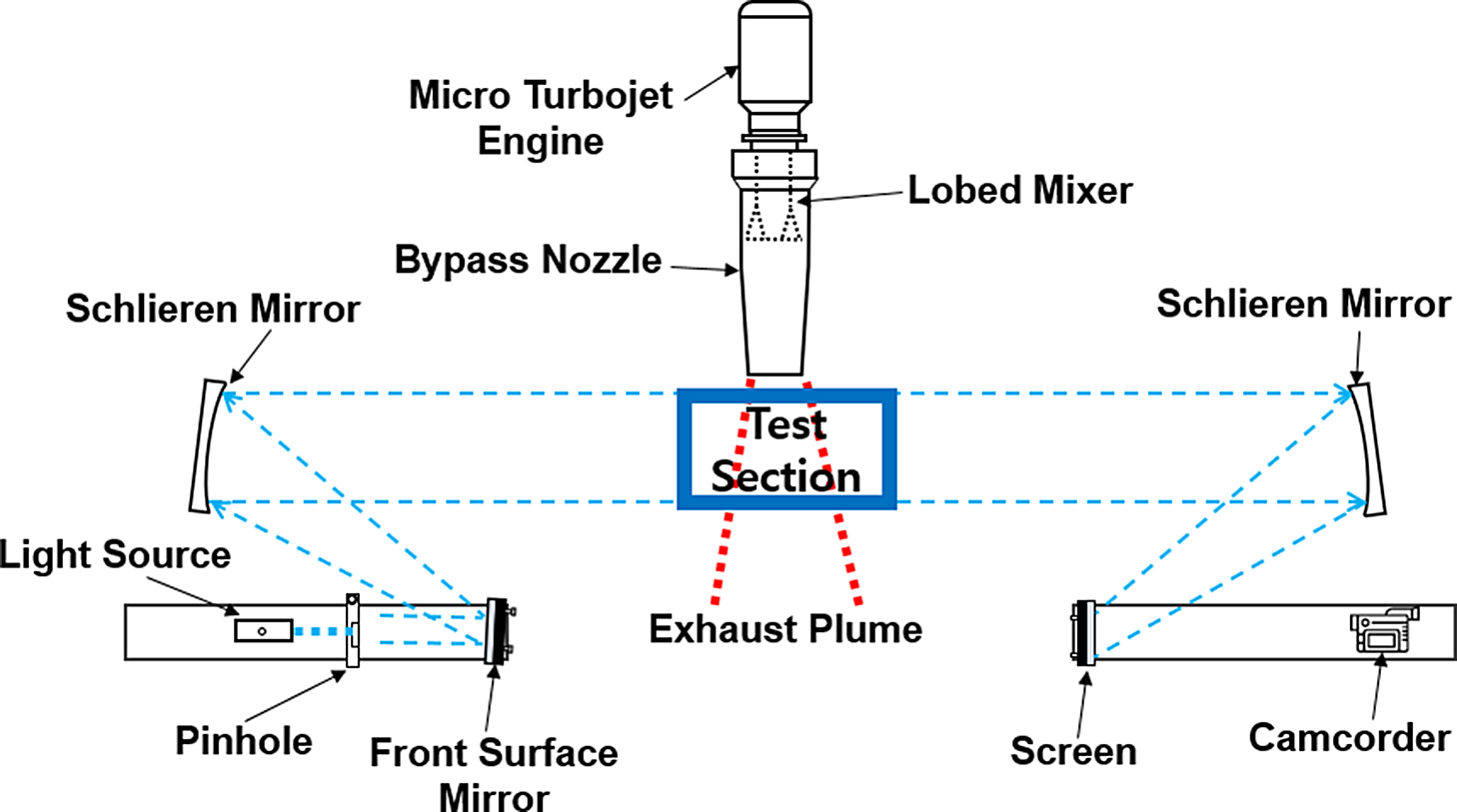 Micro Turbojet Engine

Lobed Mixer

Bypass Nozzle

Schlieren Mirror

Schlieren Mirror

Test Section

Light Source

Exhaust Plume

Pinhole

Front Surface Mirror

Screen

Camcorder