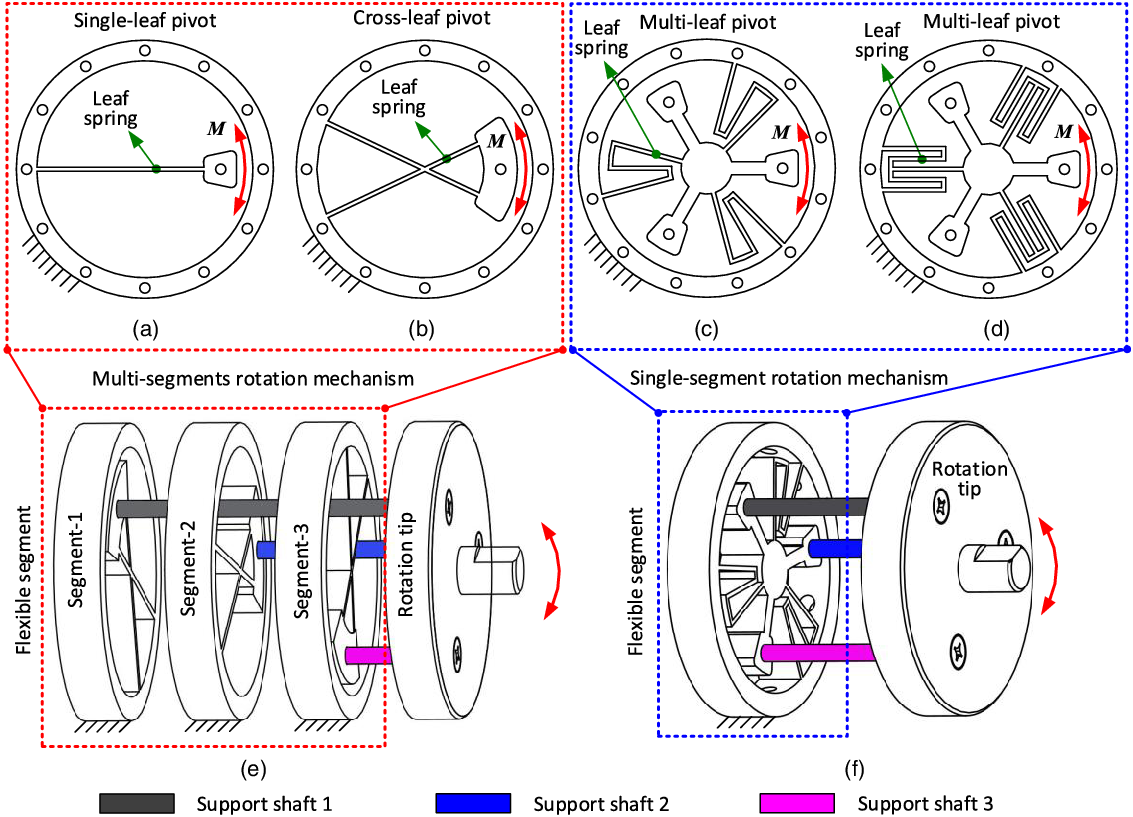 Single-leaf pivot

Leaf spring

$M$

(a)

Cross-leaf pivot

Leaf spring

$M$

(b)

Multi-leaf pivot

Leaf spring

$M$

(c)

Multi-leaf pivot

Leaf spring

$M$

(d)

Multi-segments rotation mechanism

Flexible segment

Segment-1

Segment-2

Segment-3

Rotation tip

(e)

Single-segment rotation mechanism

Flexible segment

Rotation tip

(f)

Support shaft 1

Support shaft 2

Support shaft 3