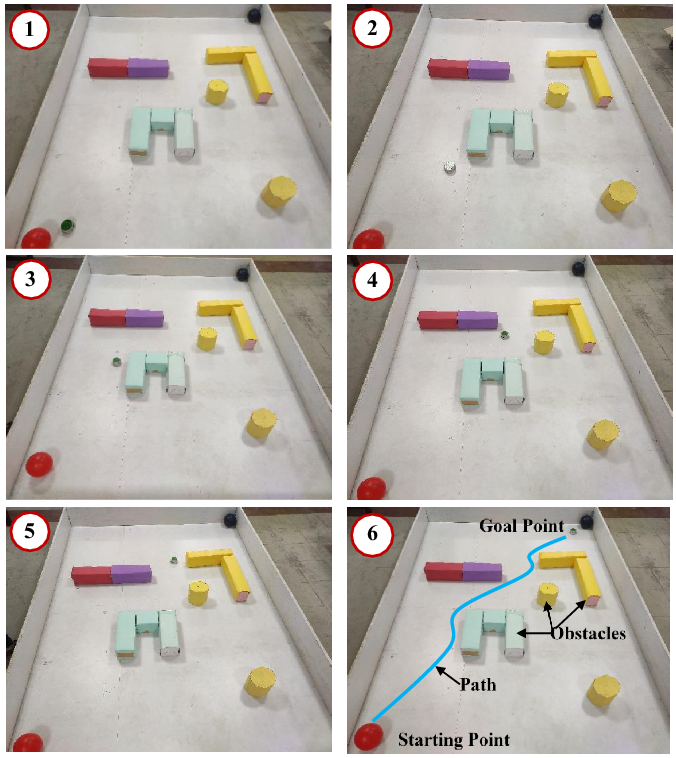 1

2

3

4

5

6

Goal Point

Obstacles

Path

Starting Point