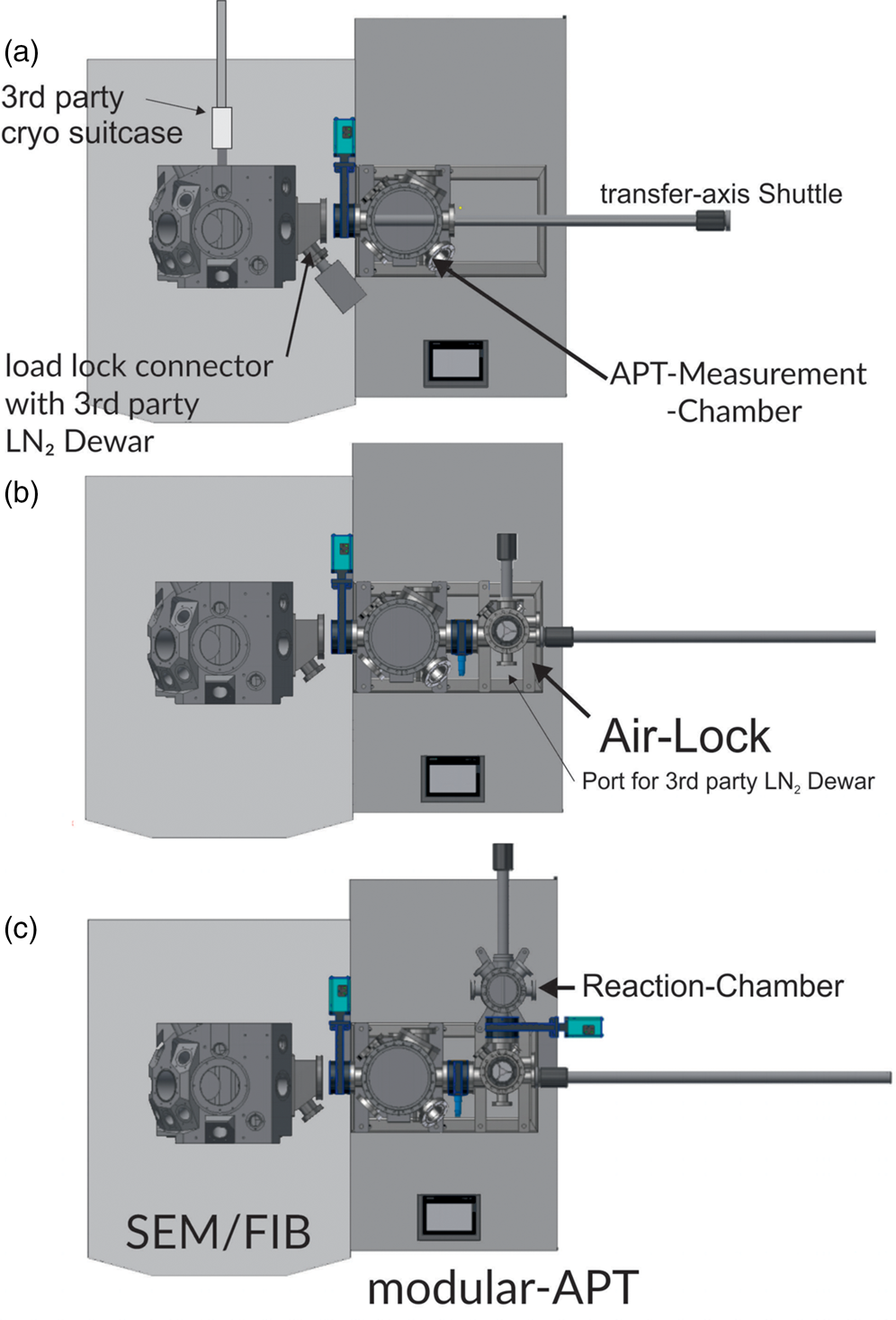 (a)

3rd party cryo suitcase

transfer-axis Shuttle

load lock connector with 3rd party $LN_2$ Dewar

APT-Measurement -Chamber

(b)

Air-Lock

Port for 3rd party $LN_2$ Dewar

(c)

Reaction-Chamber

SEM/FIB

modular-APT