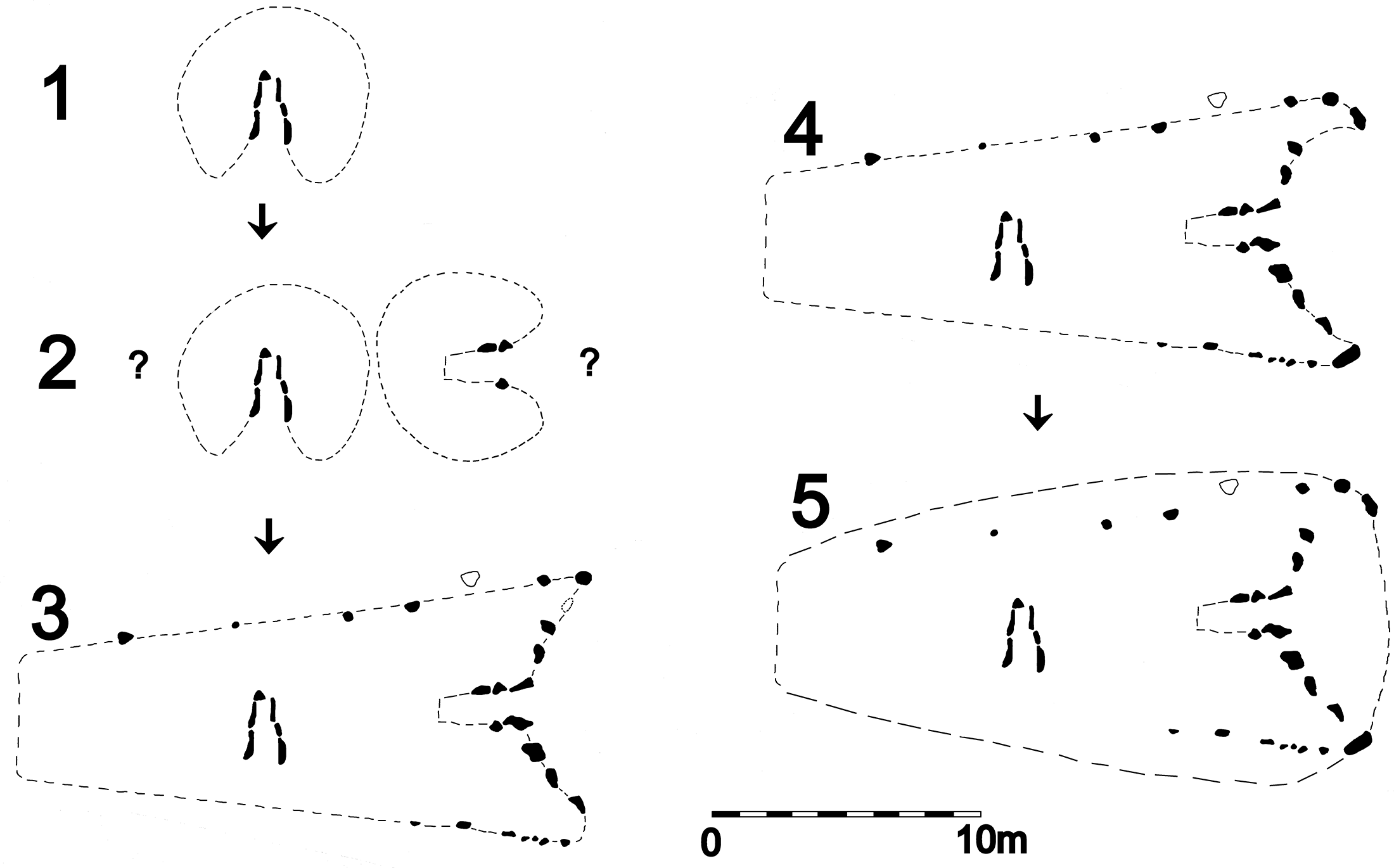 1

2 ? ?

3

4

5

0 10m