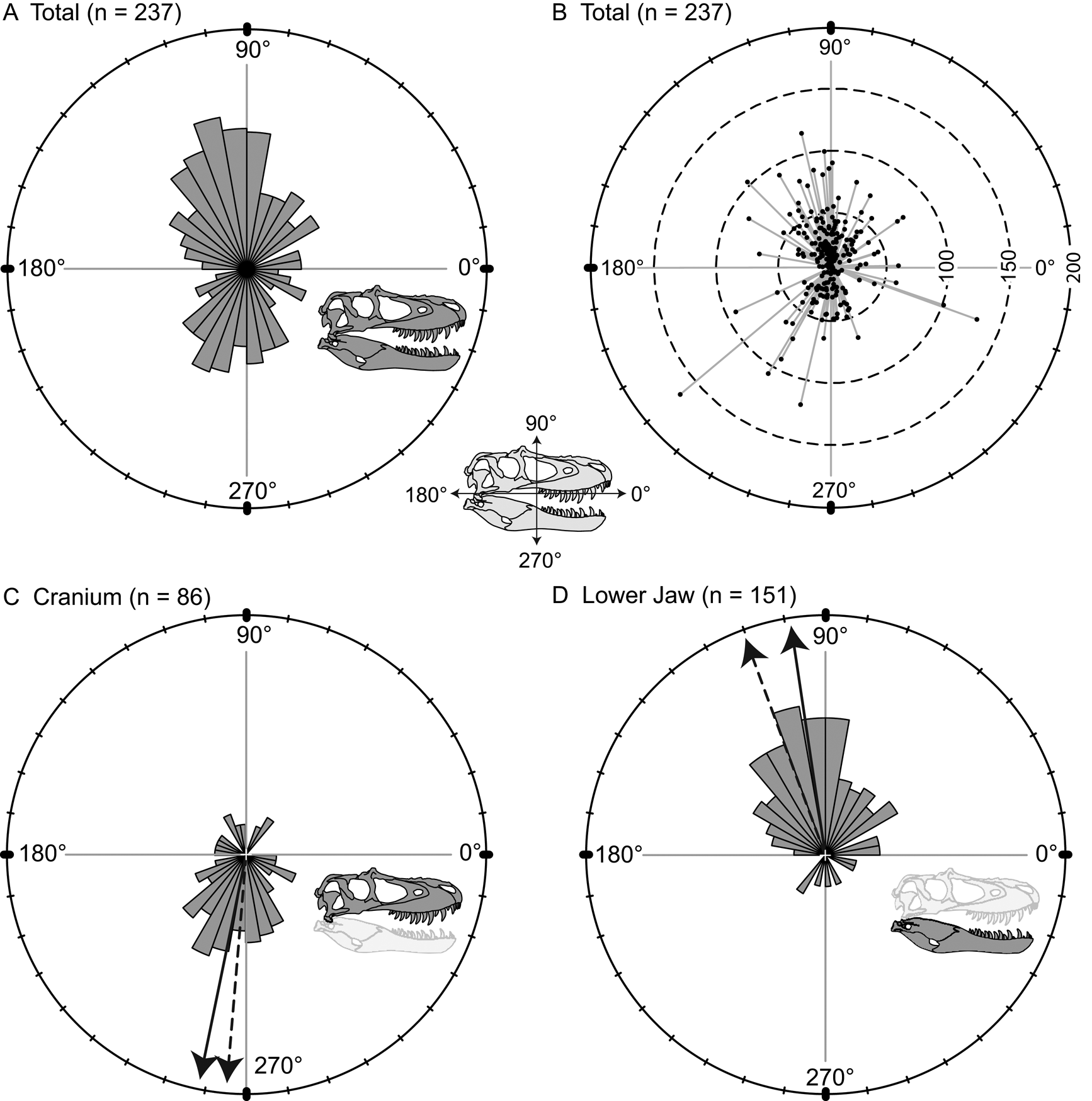 A Total (n = 237)

90°

180°

0°

270°

B Total (n = 237)

90°

180°

100

150

0°

200

270°

90°

180°

0°

270°

C Cranium (n = 86)

90°

180°

0°

270°

D Lower Jaw (n = 151)

90°

180°

0°

270°