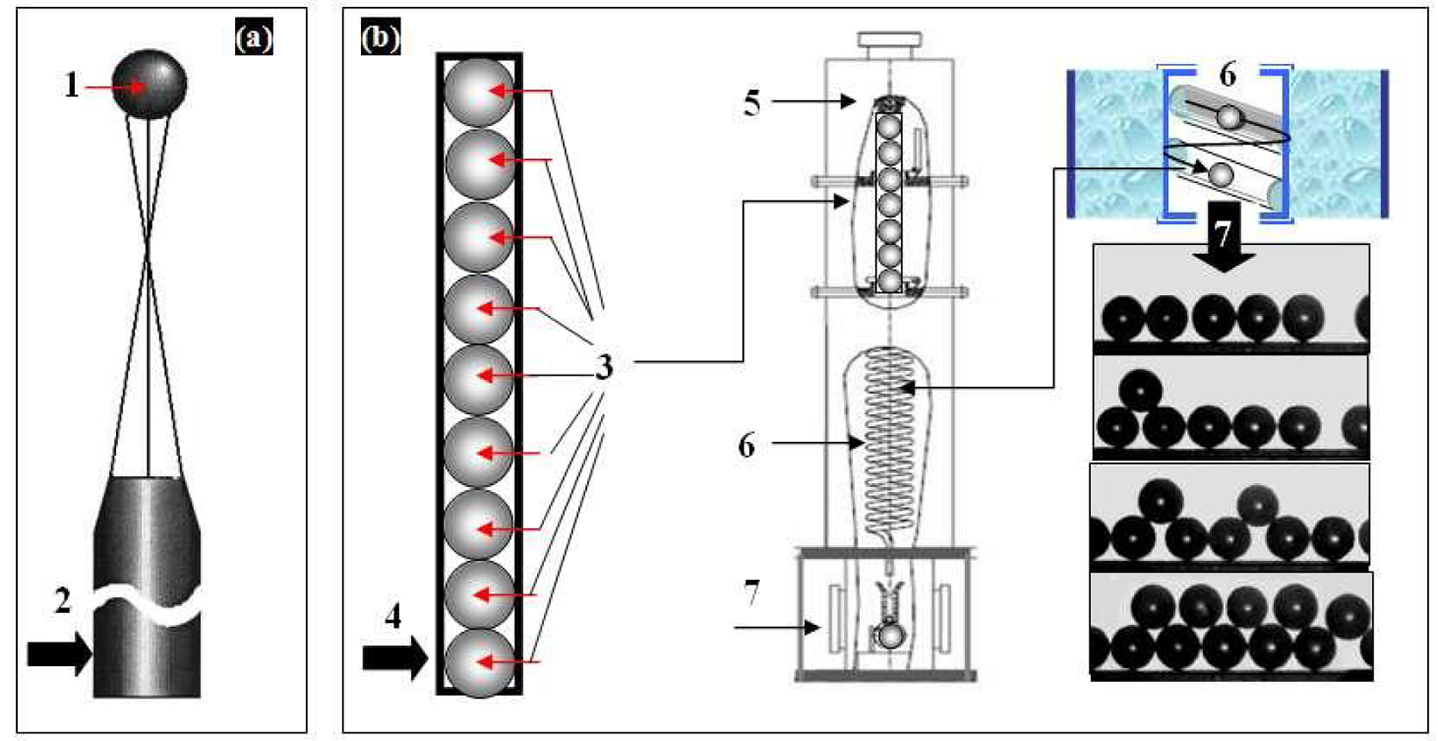 (a)
1
2

(b)
3
4
5
6
7
6
7