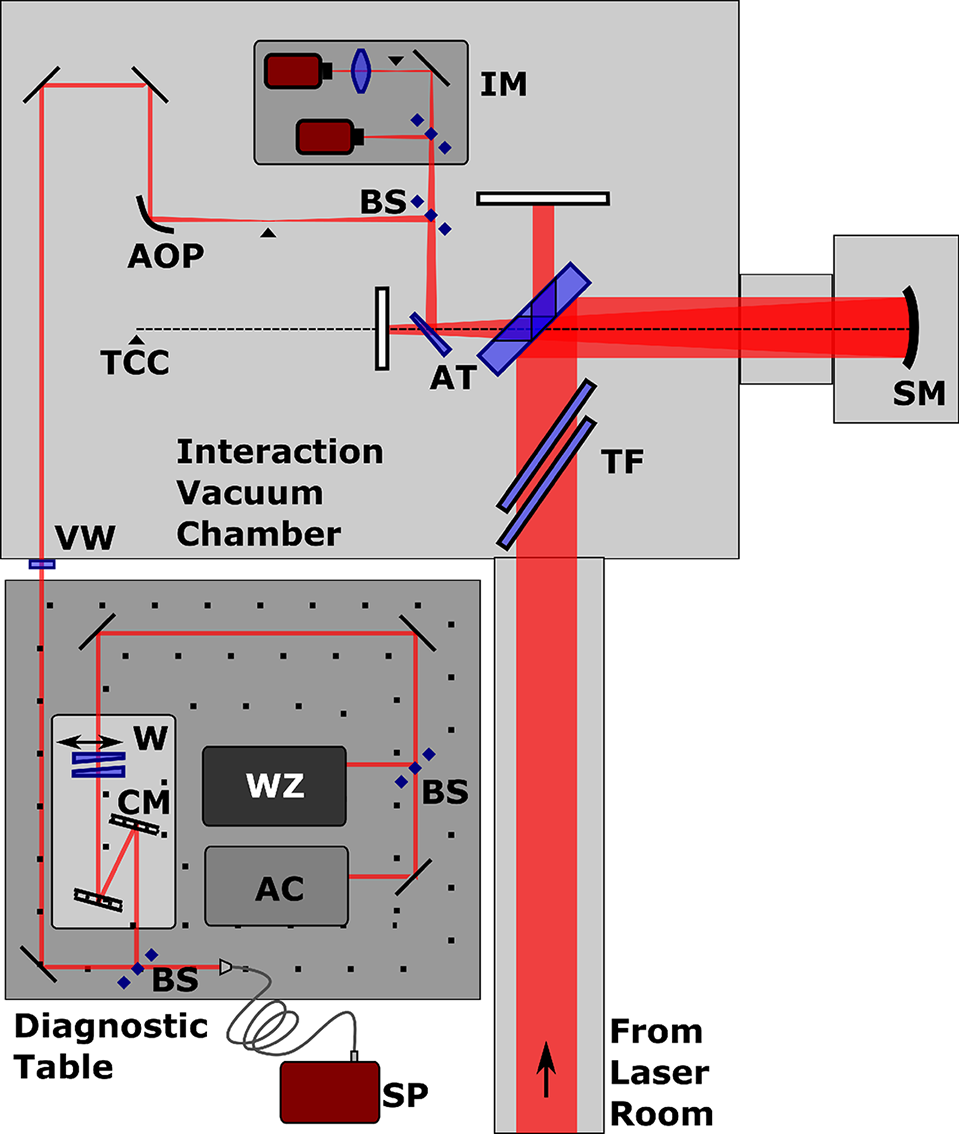 IM

BS

AOP

TCC

AT

SM

TF

Interaction Vacuum Chamber

VW

W

CM

WZ

BS

AC

BS

Diagnostic Table

SP

From Laser Room