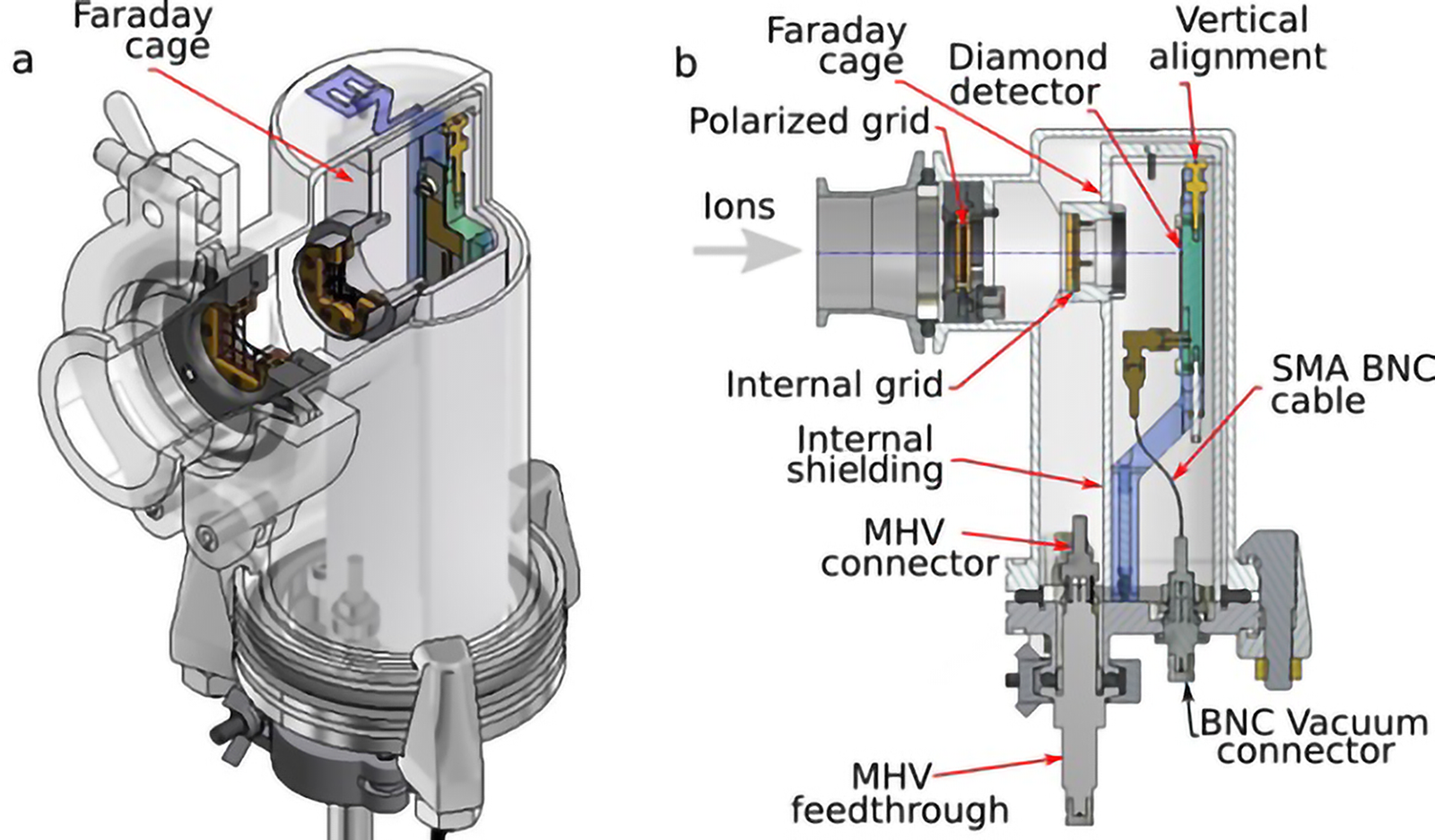 a

Faraday cage

b

Faraday cage

Diamond detector

Vertical alignment

Polarized grid

Ions

Internal grid

SMA BNC cable

Internal shielding

MHV connector

BNC Vacuum connector

MHV feedthrough