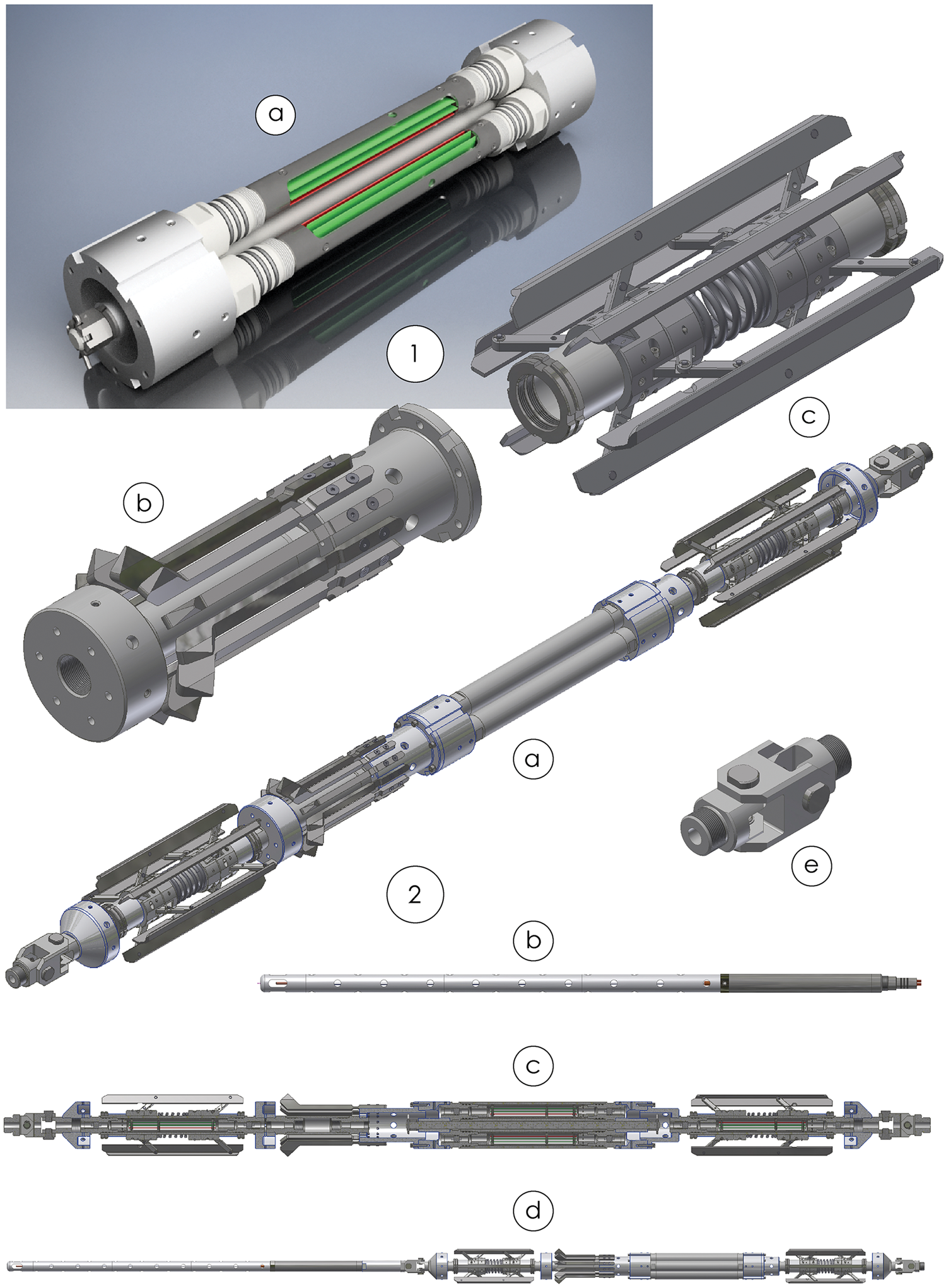 a

1

c

b

a

e

2

b

c

d