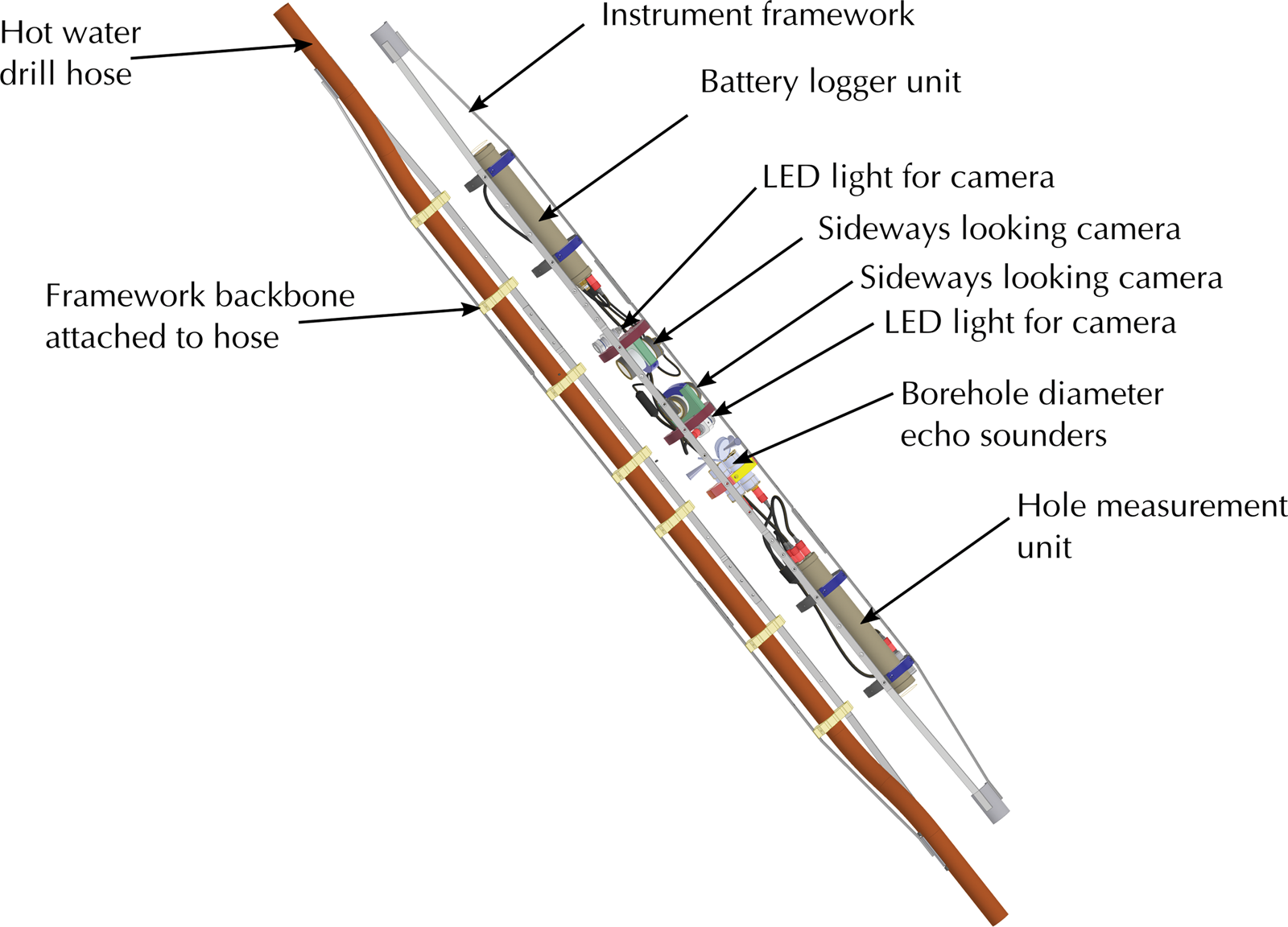 Hot water drill hose

Instrument framework

Battery logger unit

LED light for camera

Sideways looking camera

Sideways looking camera

LED light for camera

Framework backbone attached to hose

Borehole diameter echo sounders

Hole measurement unit