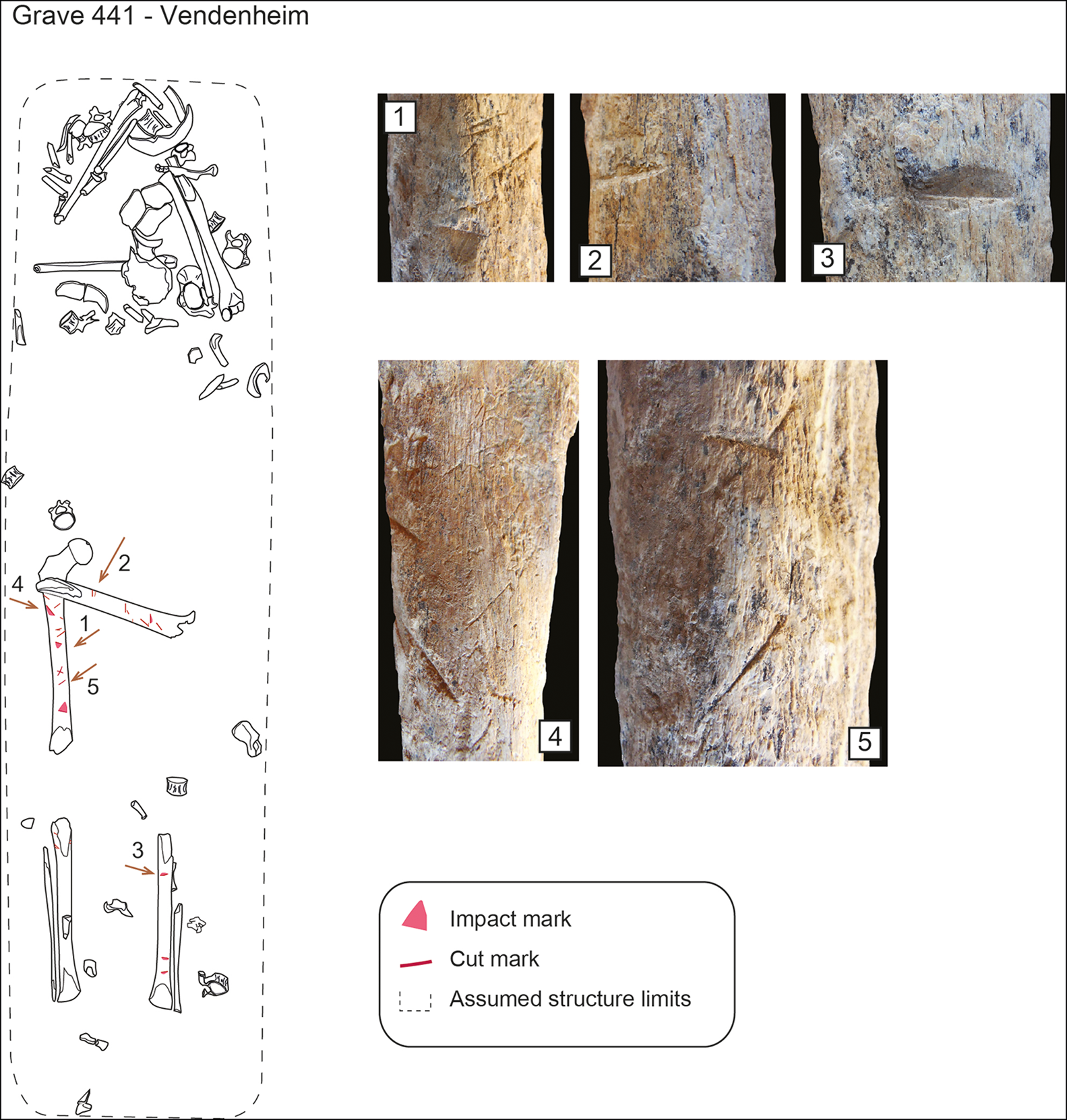 Grave 441 - Vendenheim

2

4

1

5

3

1

2

3

4

5

Impact mark

Cut mark

Assumed structure limits