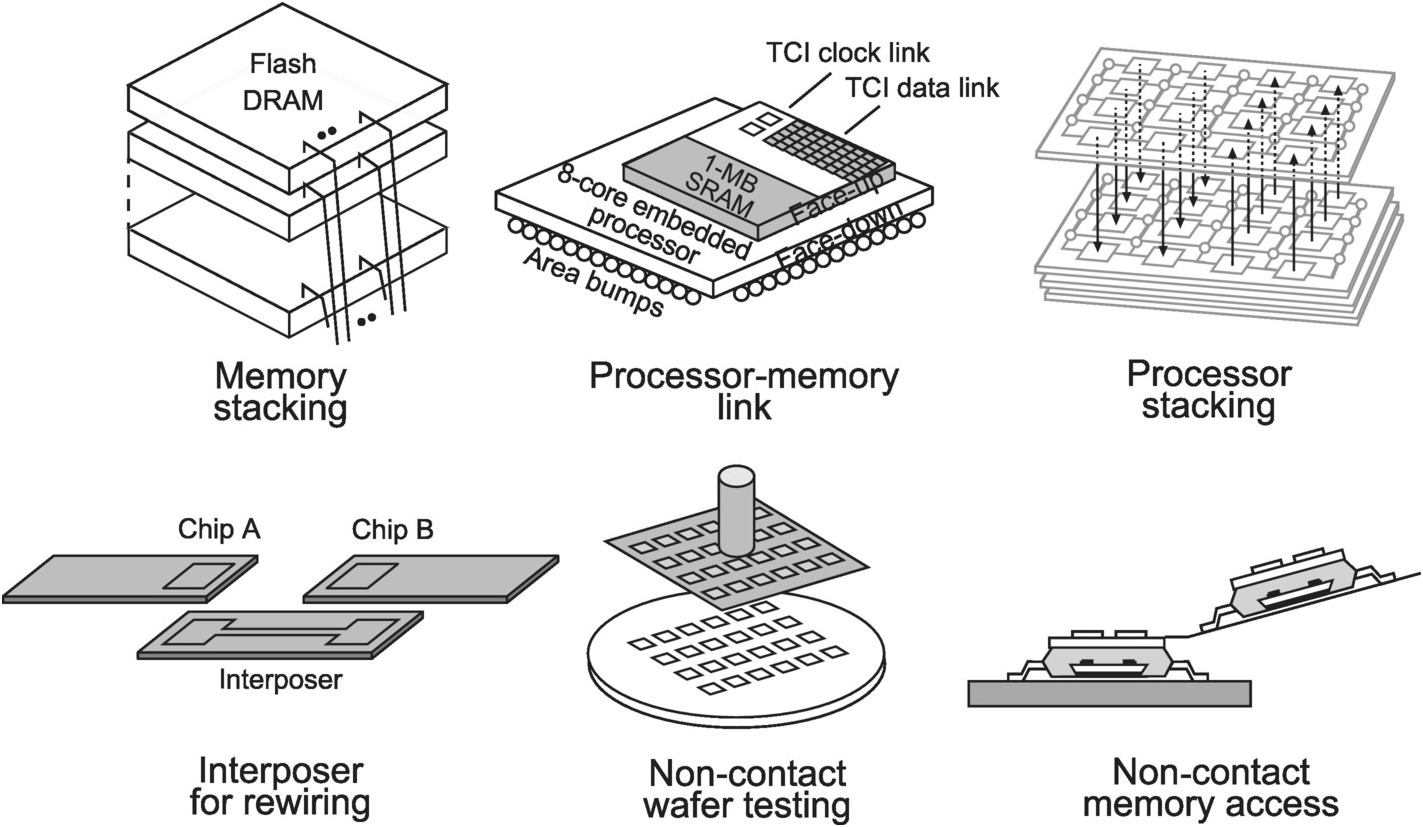 Flash
DRAM

Memory stacking

TCI clock link
TCI data link
1-MB SRAM
8-core embedded processor
Face-up
Face-down
Area bumps

Processor-memory link

Processor stacking

Chip A
Chip B
Interposer

Interposer for rewiring

Non-contact wafer testing

Non-contact memory access