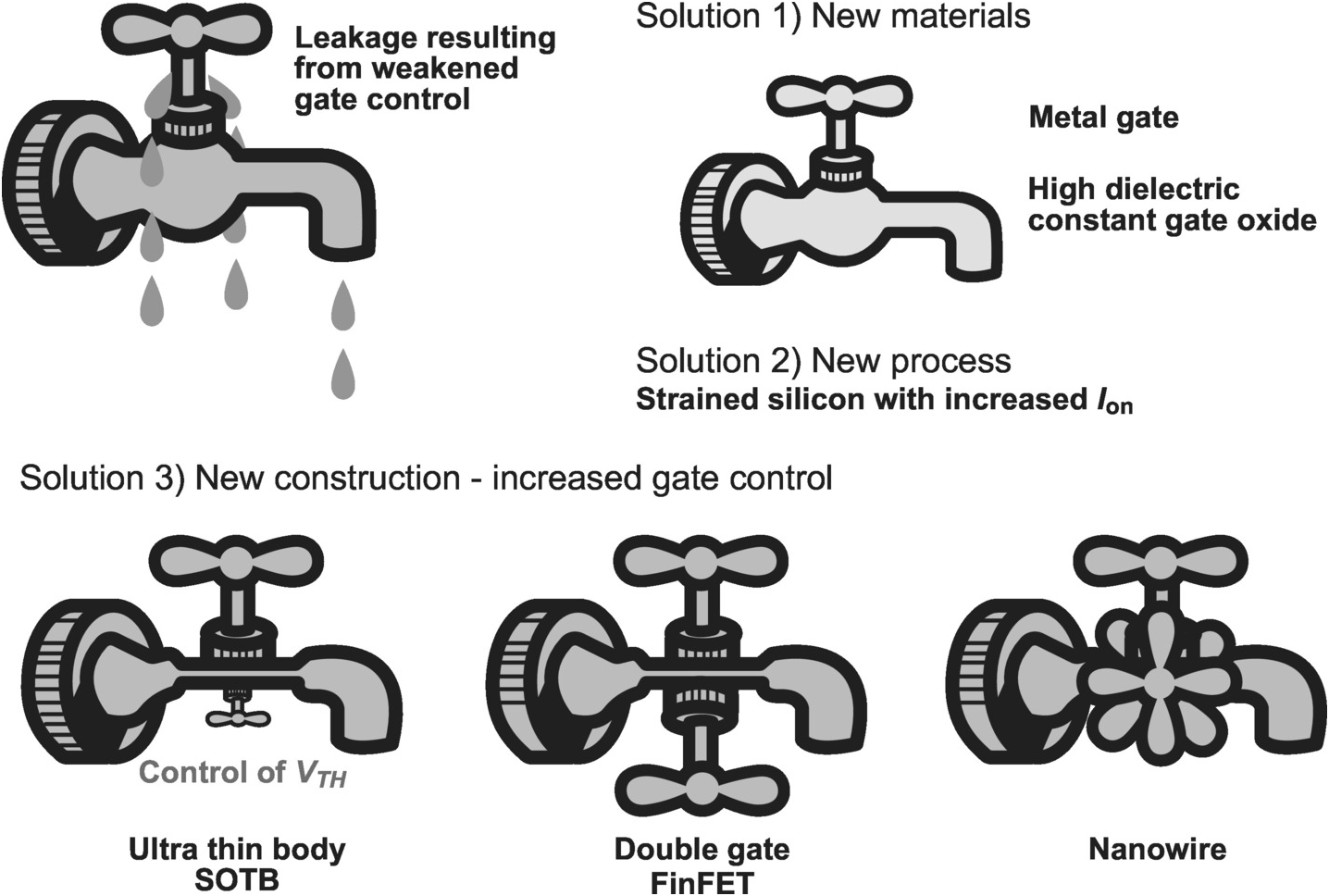 Leakage resulting from weakened gate control

Solution 1) New materials

Metal gate

High dielectric constant gate oxide

Solution 2) New process
Strained silicon with increased $I_{on}$

Solution 3) New construction - increased gate control

Control of $V_{TH}$

Ultra thin body
SOTB

Double gate
FinFET

Nanowire