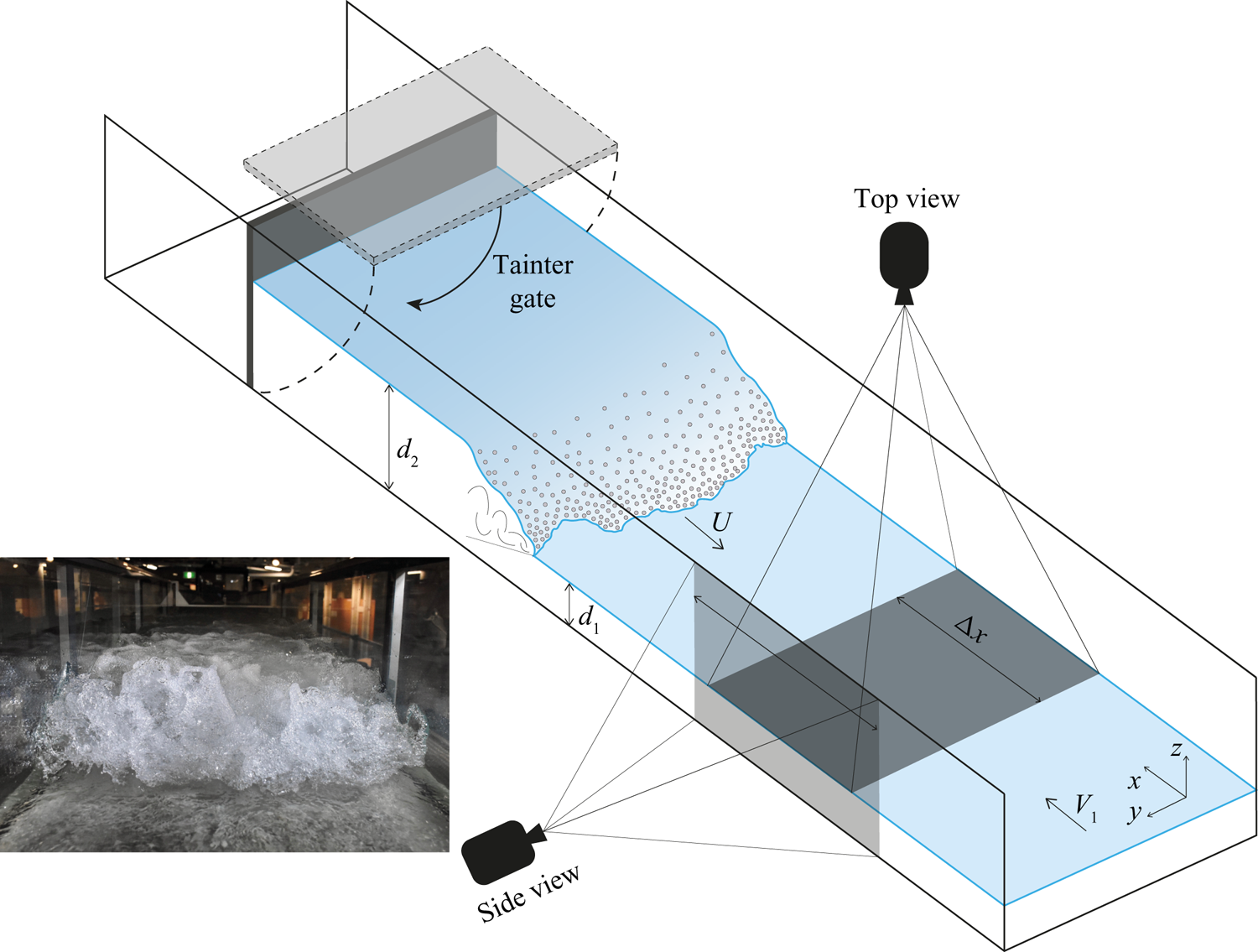 Top view

Tainter gate

$d_2$

$U$

$d_1$

$\Delta x$

$z$

$x$

$y$

$V_1$

Side view