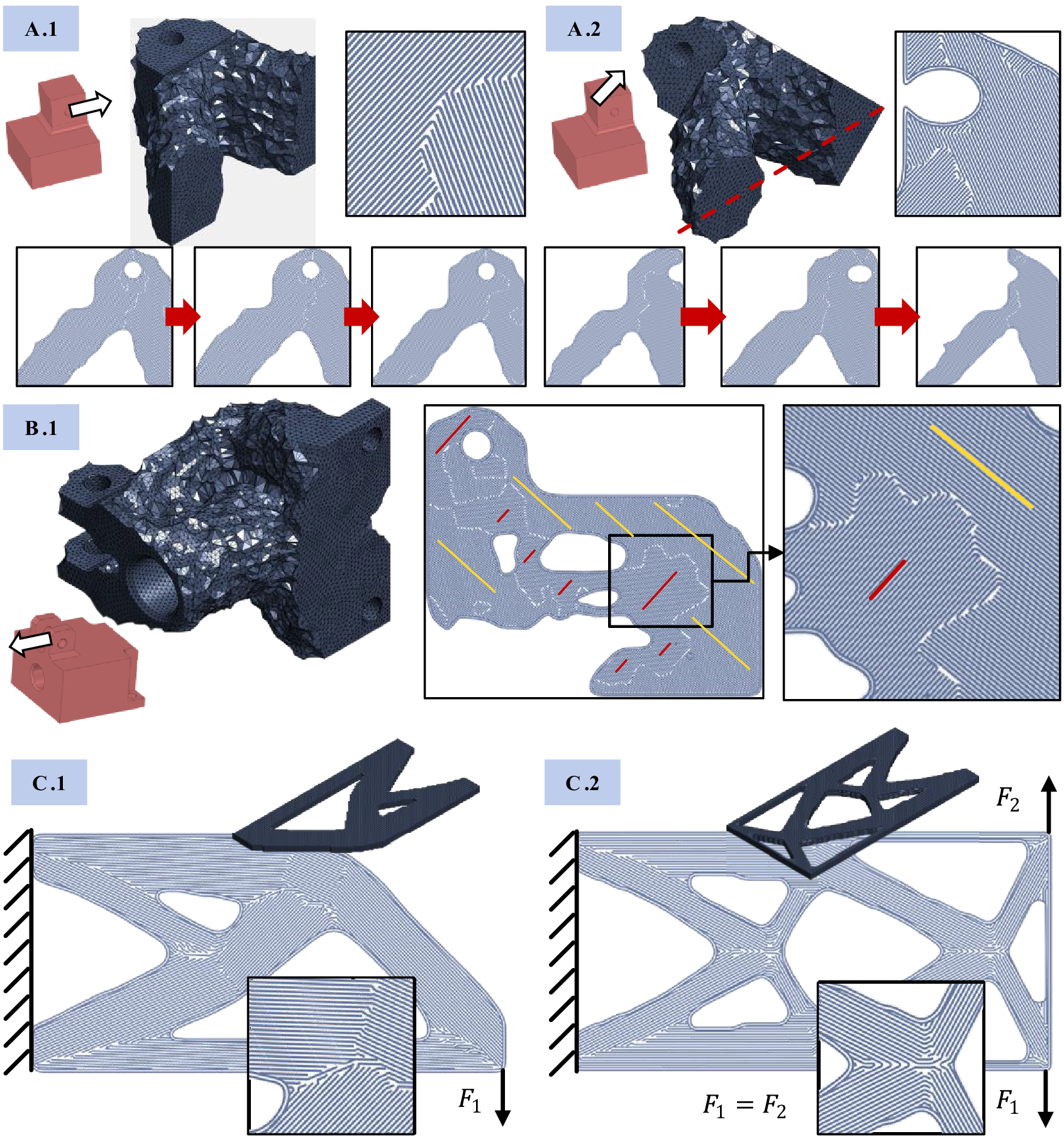 A.1

A.2

B.1

C.1

$F_1$

C.2

$F_2$

$F_1 = F_2$

$F_1$