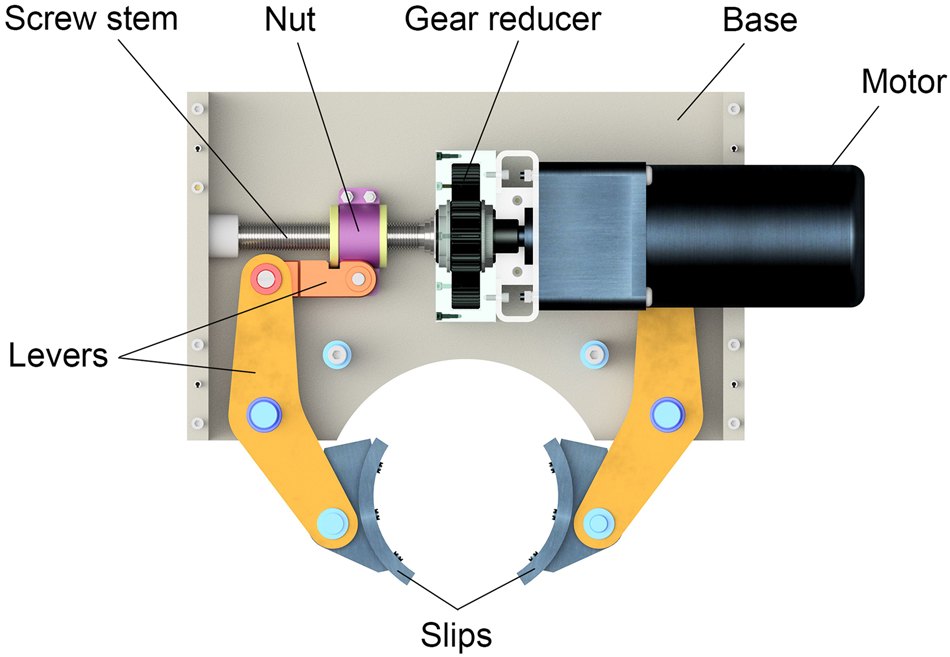 Screw stem
Nut
Gear reducer
Base
Motor
Levers
Slips