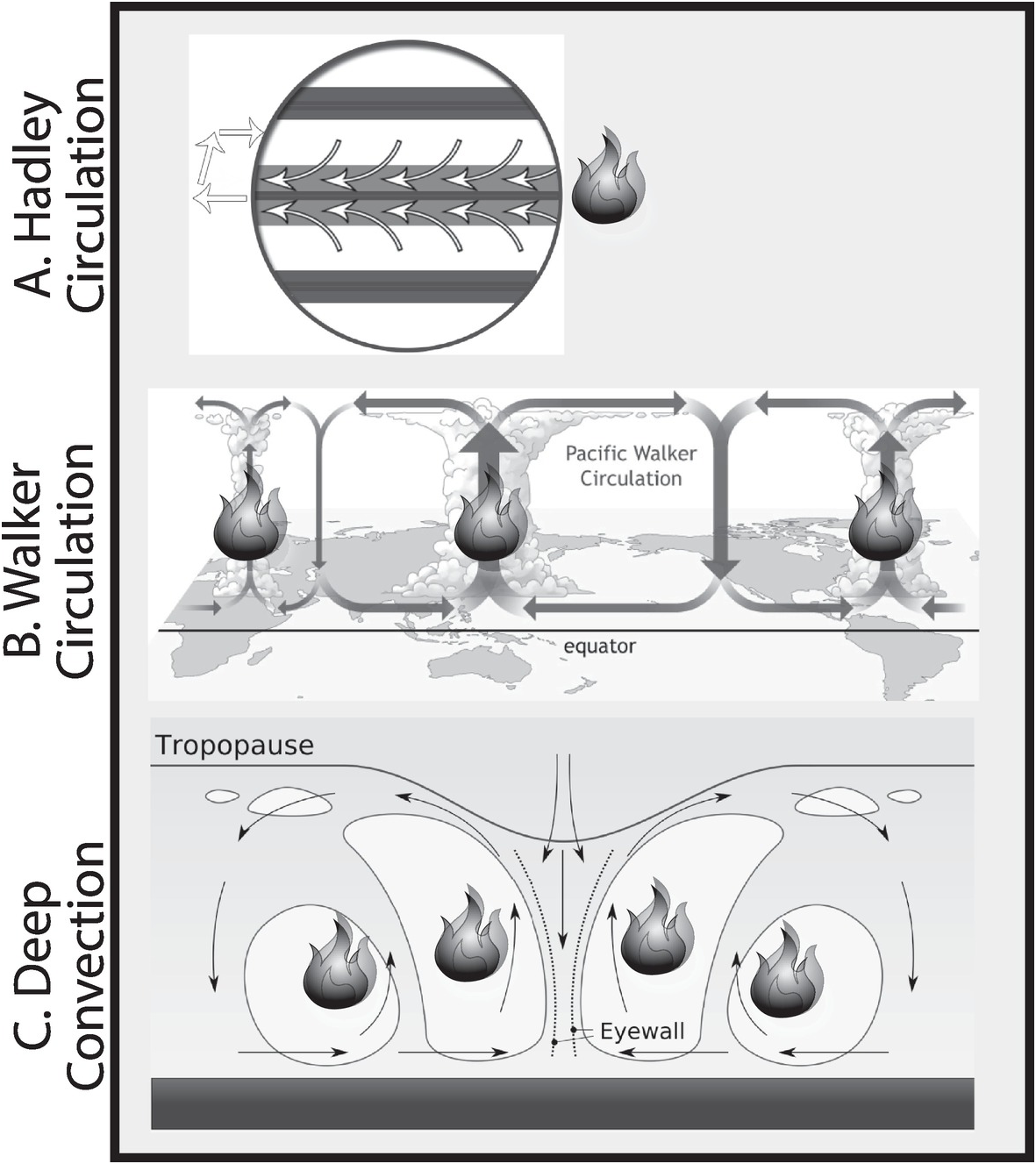 A. Hadley Circulation

B. Walker Circulation

Pacific Walker Circulation

equator

C. Deep Convection

Tropopause

Eyewall