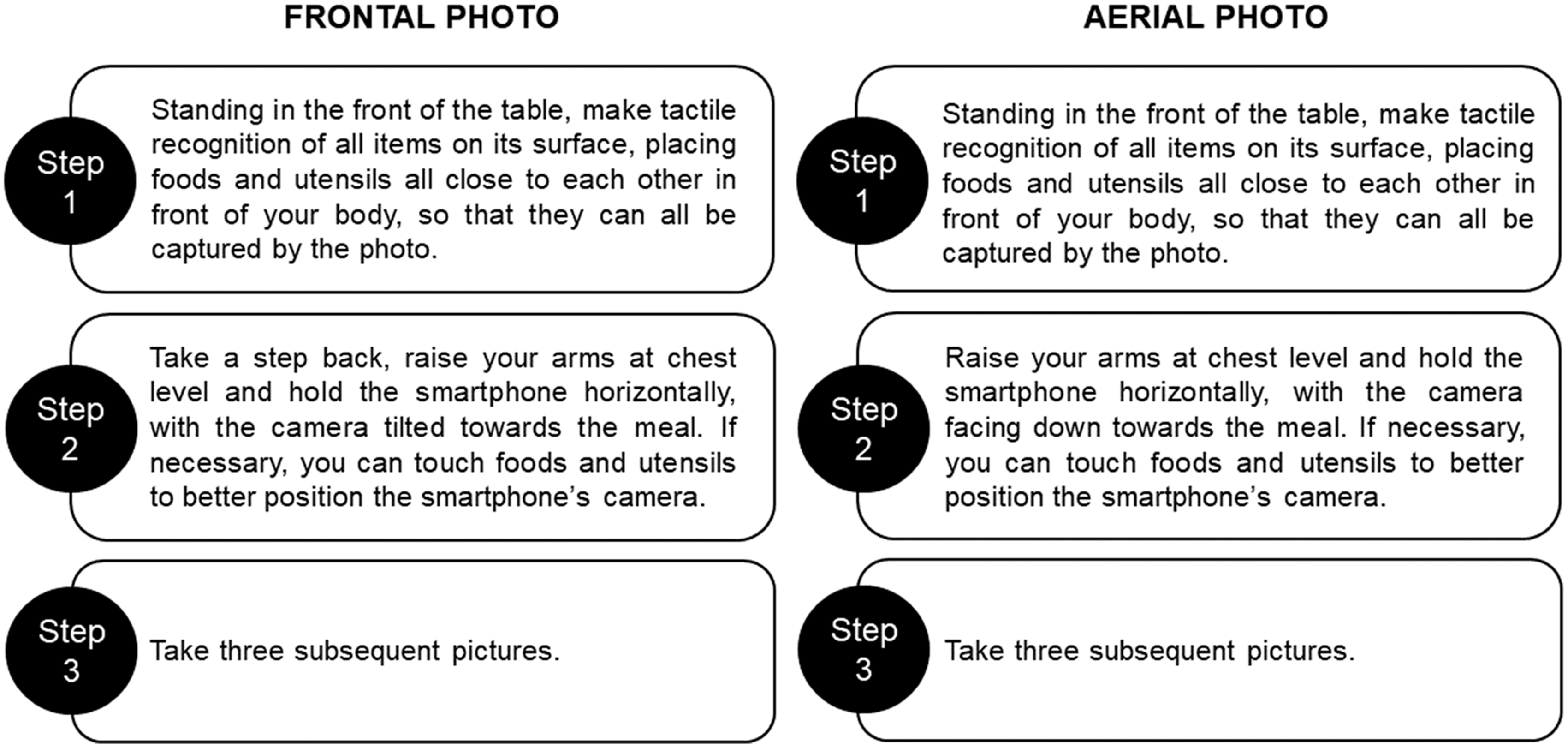 FRONTAL PHOTO

Step 1

Standing in the front of the table, make tactile recognition of all items on its surface, placing foods and utensils all close to each other in front of your body, so that they can all be captured by the photo.

Step 2

Take a step back, raise your arms at chest level and hold the smartphone horizontally, with the camera tilted towards the meal. If necessary, you can touch foods and utensils to better position the smartphone's camera.

Step 3

Take three subsequent pictures.

AERIAL PHOTO

Step 1

Standing in the front of the table, make tactile recognition of all items on its surface, placing foods and utensils all close to each other in front of your body, so that they can all be captured by the photo.

Step 2

Raise your arms at chest level and hold the smartphone horizontally, with the camera facing down towards the meal. If necessary, you can touch foods and utensils to better position the smartphone's camera.

Step 3

Take three subsequent pictures.