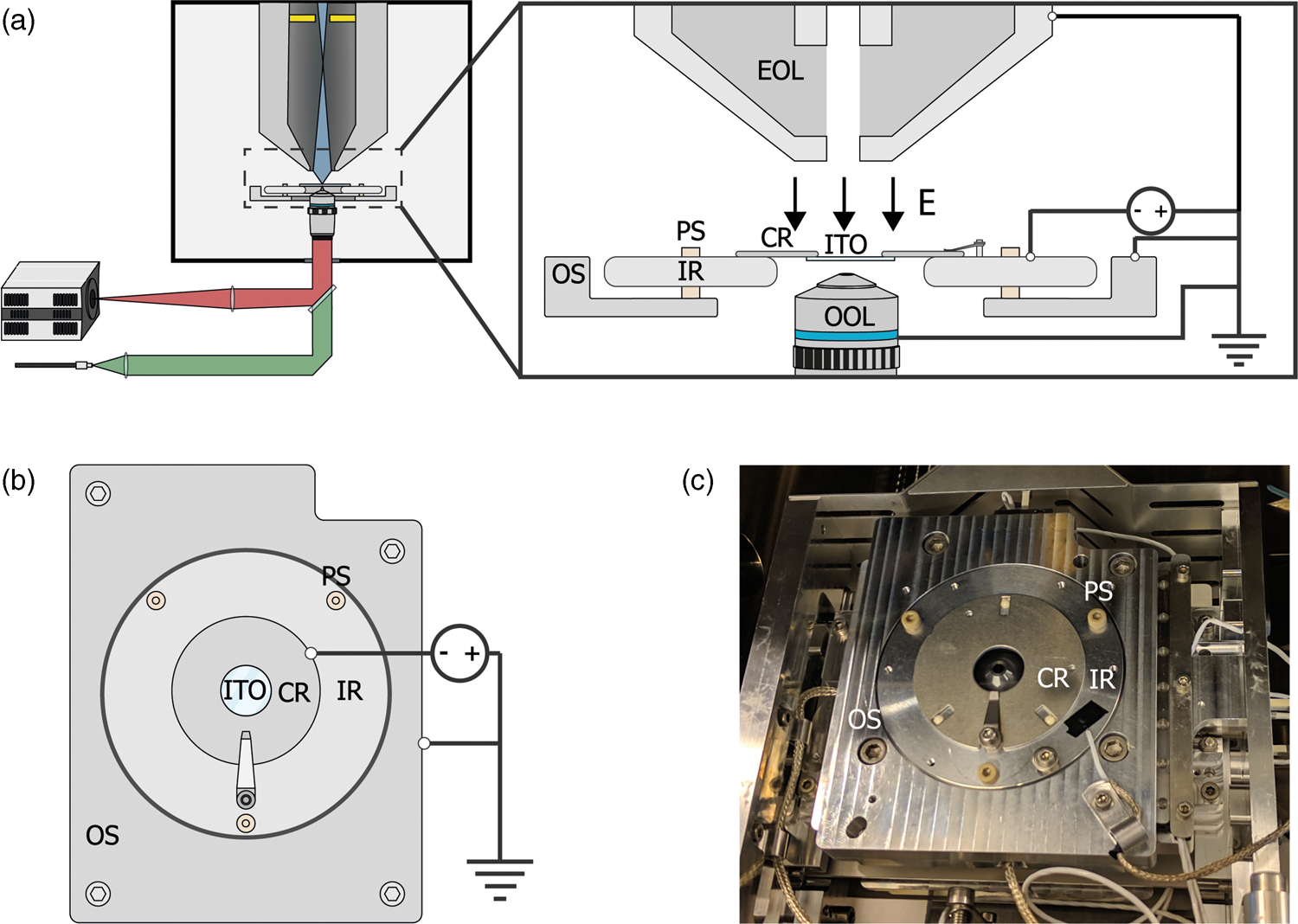 (a)

EOL

E

- +

PS

CR

ITO

OS

IR

OOL

(b)

PS

- +

ITO

CR

IR

OS

(c)

PS

CR

IR

OS